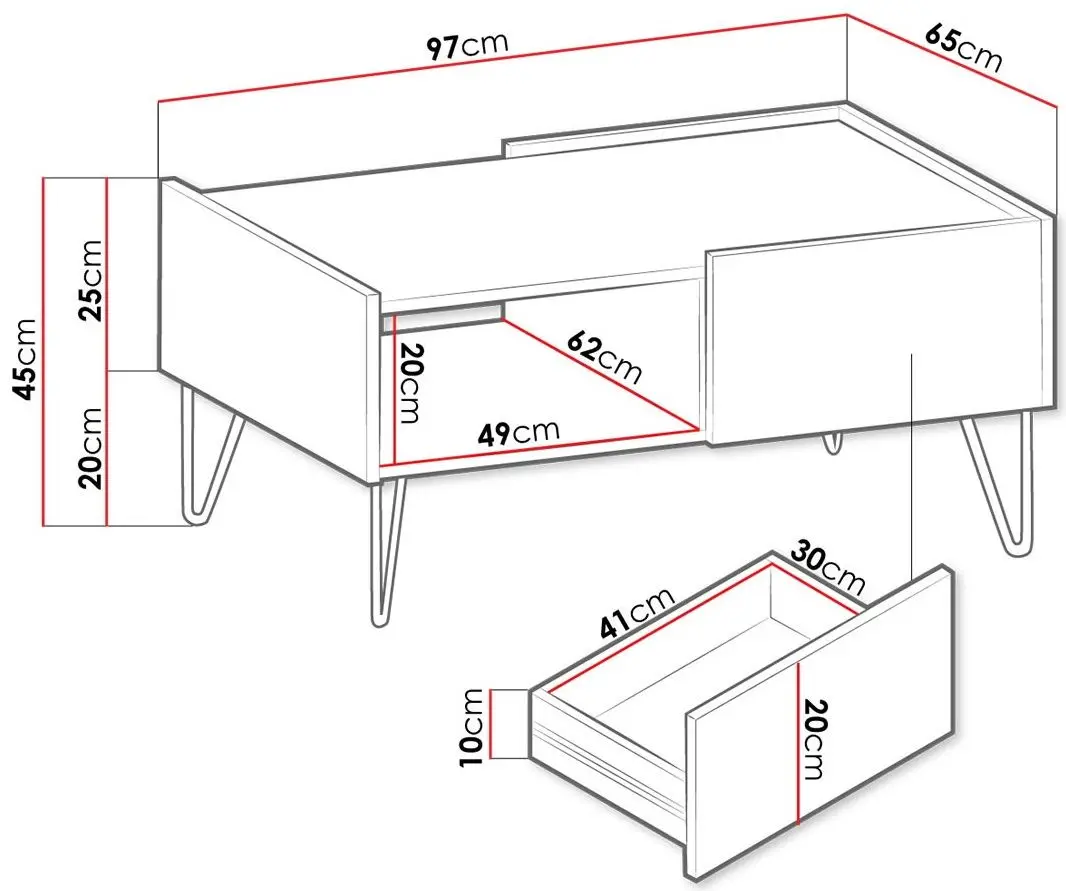 97cm
65cm
45cm
25cm
20cm
20cm
62cm
49cm
30cm
41cm
10cm
20cm