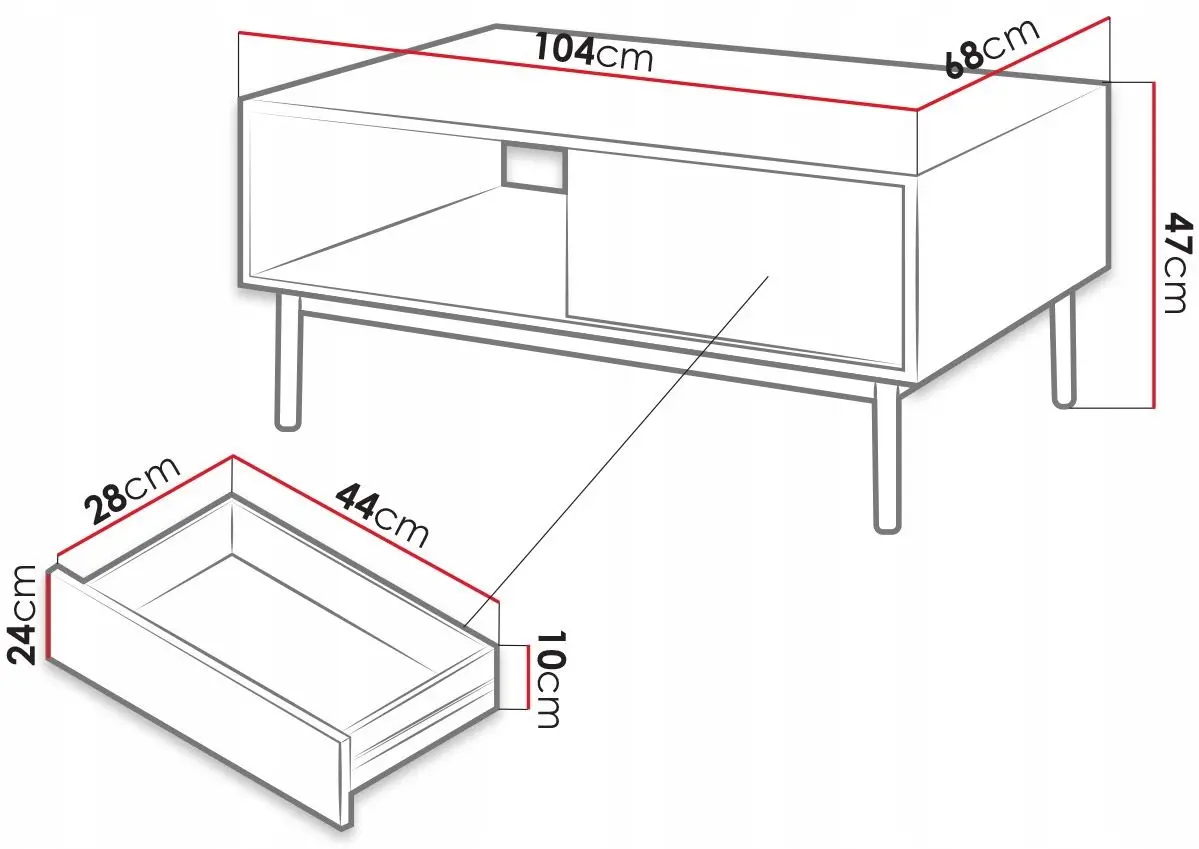 104cm
68cm
47cm
28cm
44cm
24cm
10cm