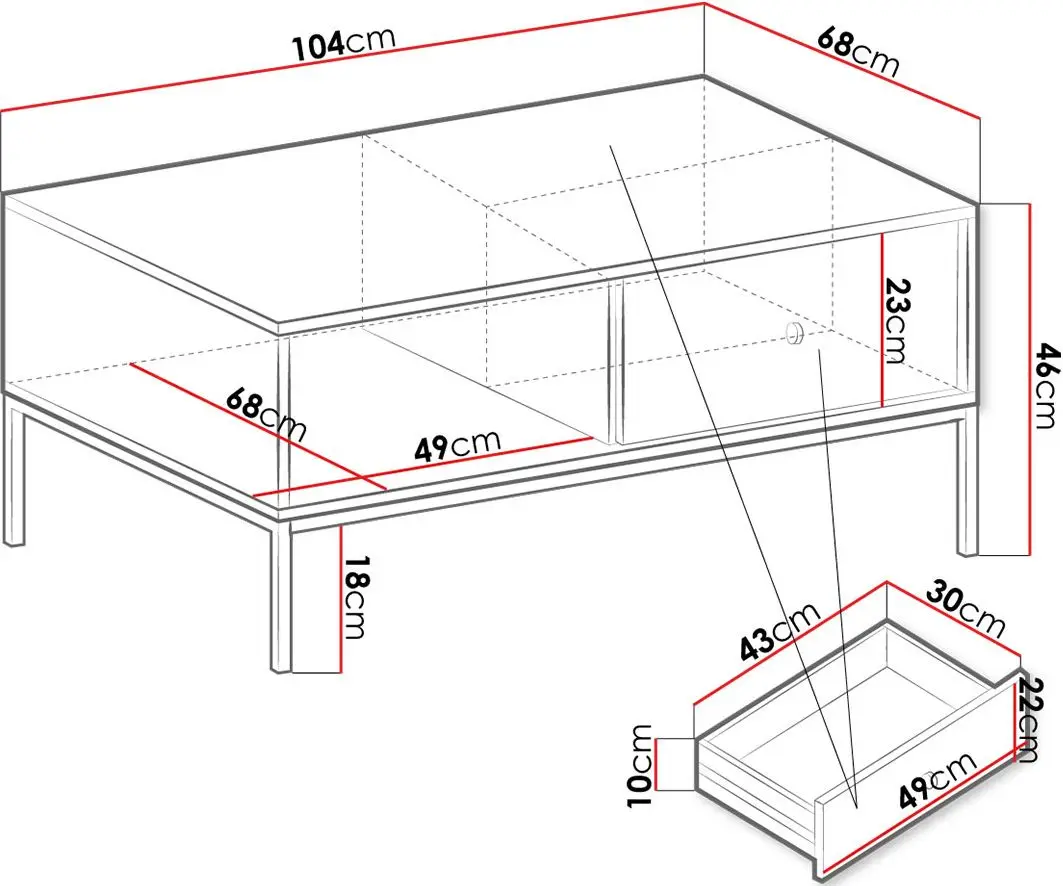 104cm
68cm
23cm
46cm
68cm
49cm
18cm
43cm
30cm
22cm
10cm
49cm