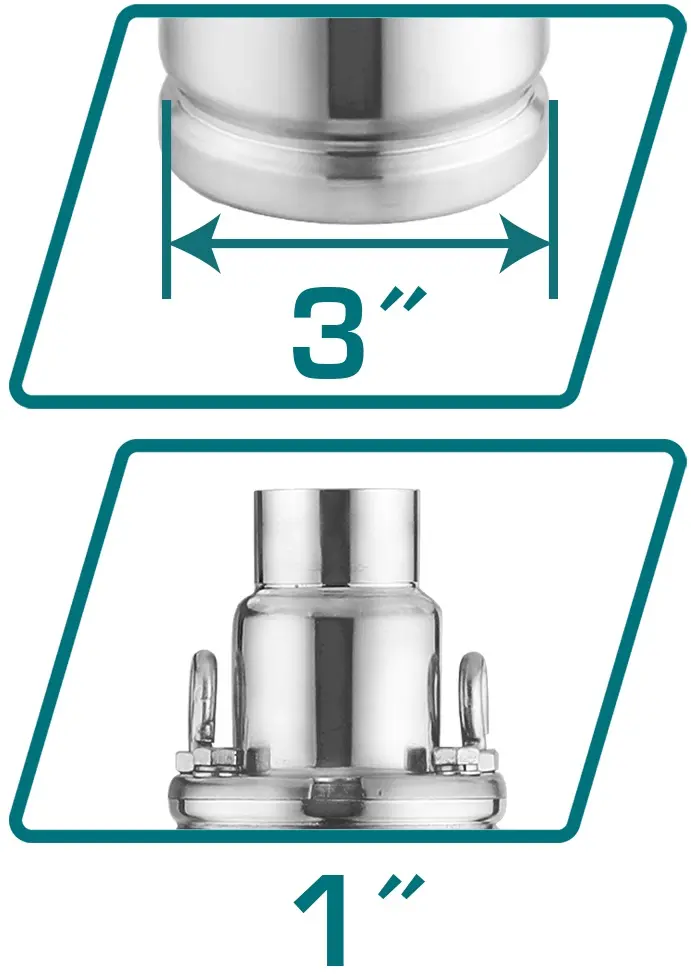 3″

1″