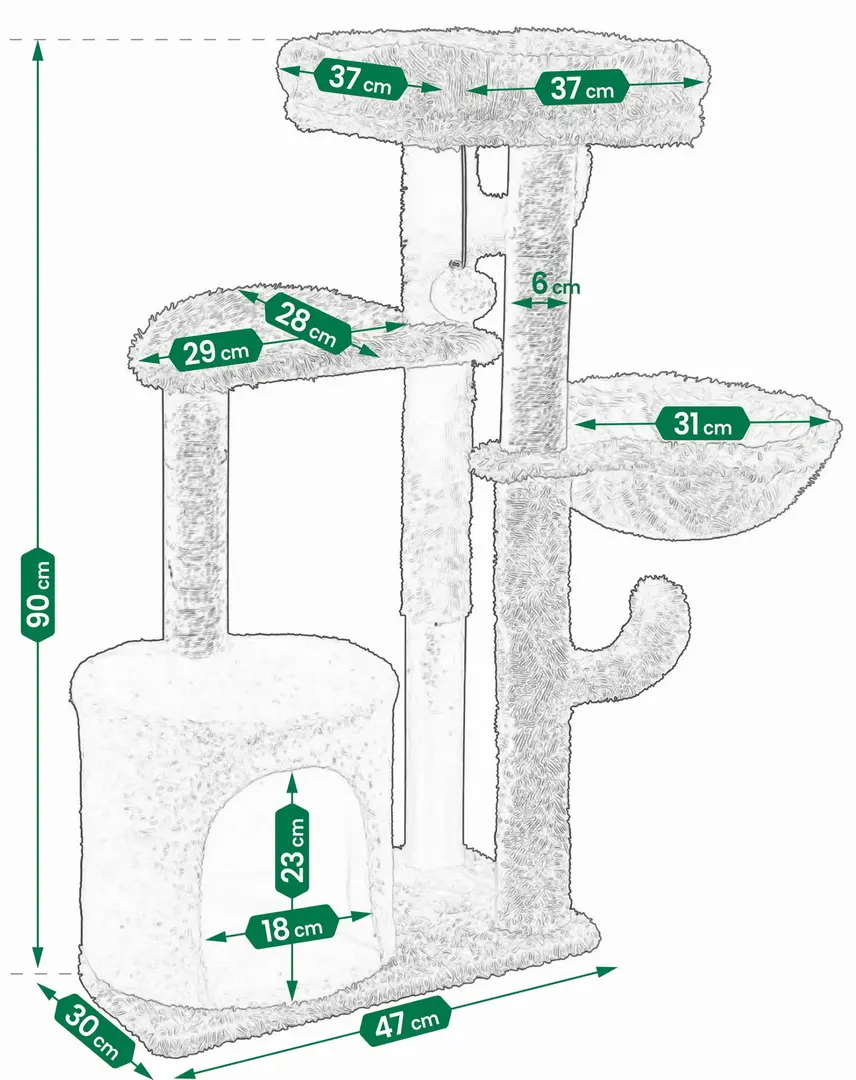 37 cm
37 cm
6 cm
28 cm
29 cm
31 cm
90 cm
23 cm
18 cm
30 cm
47 cm