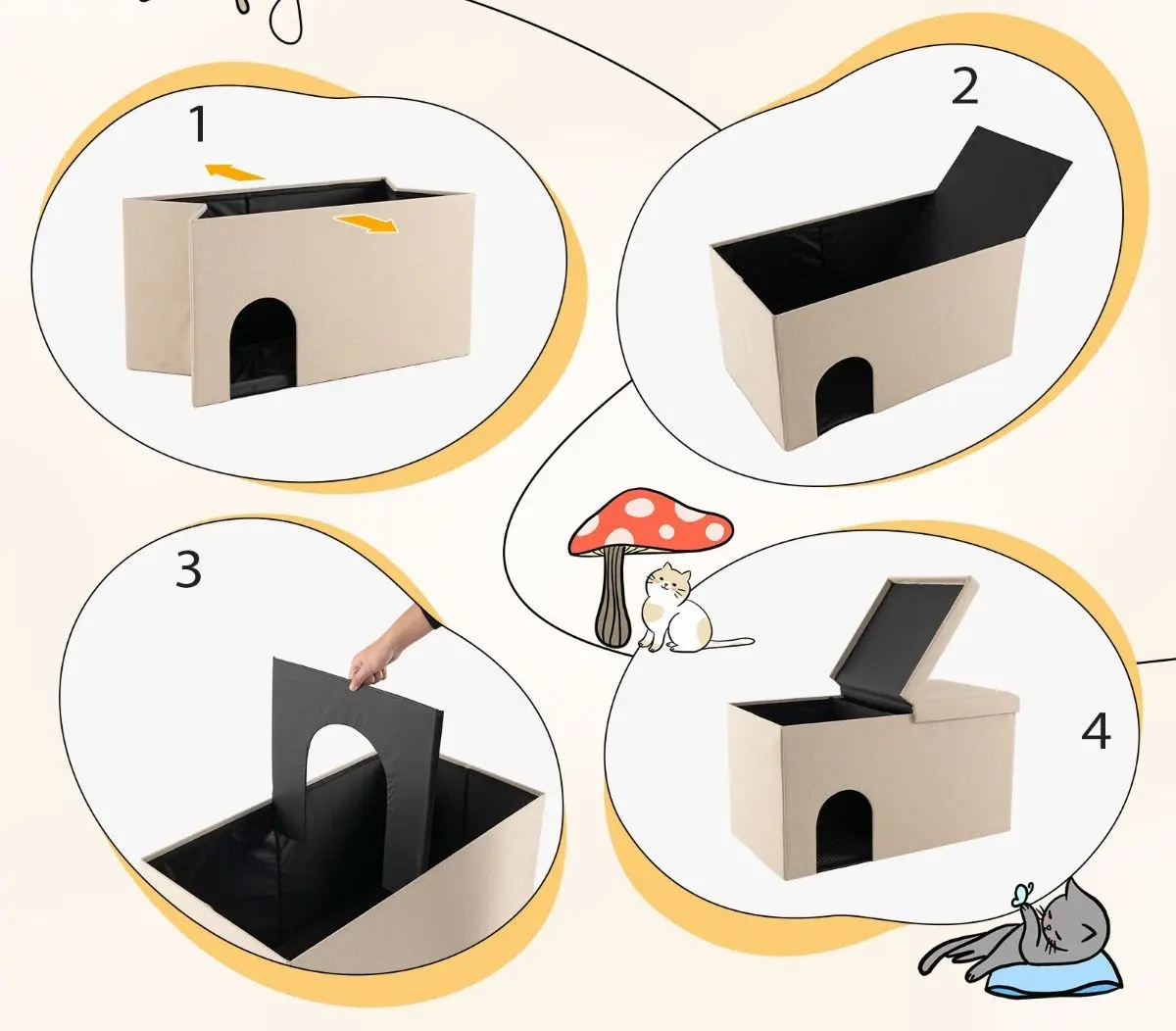 1

2

3

4