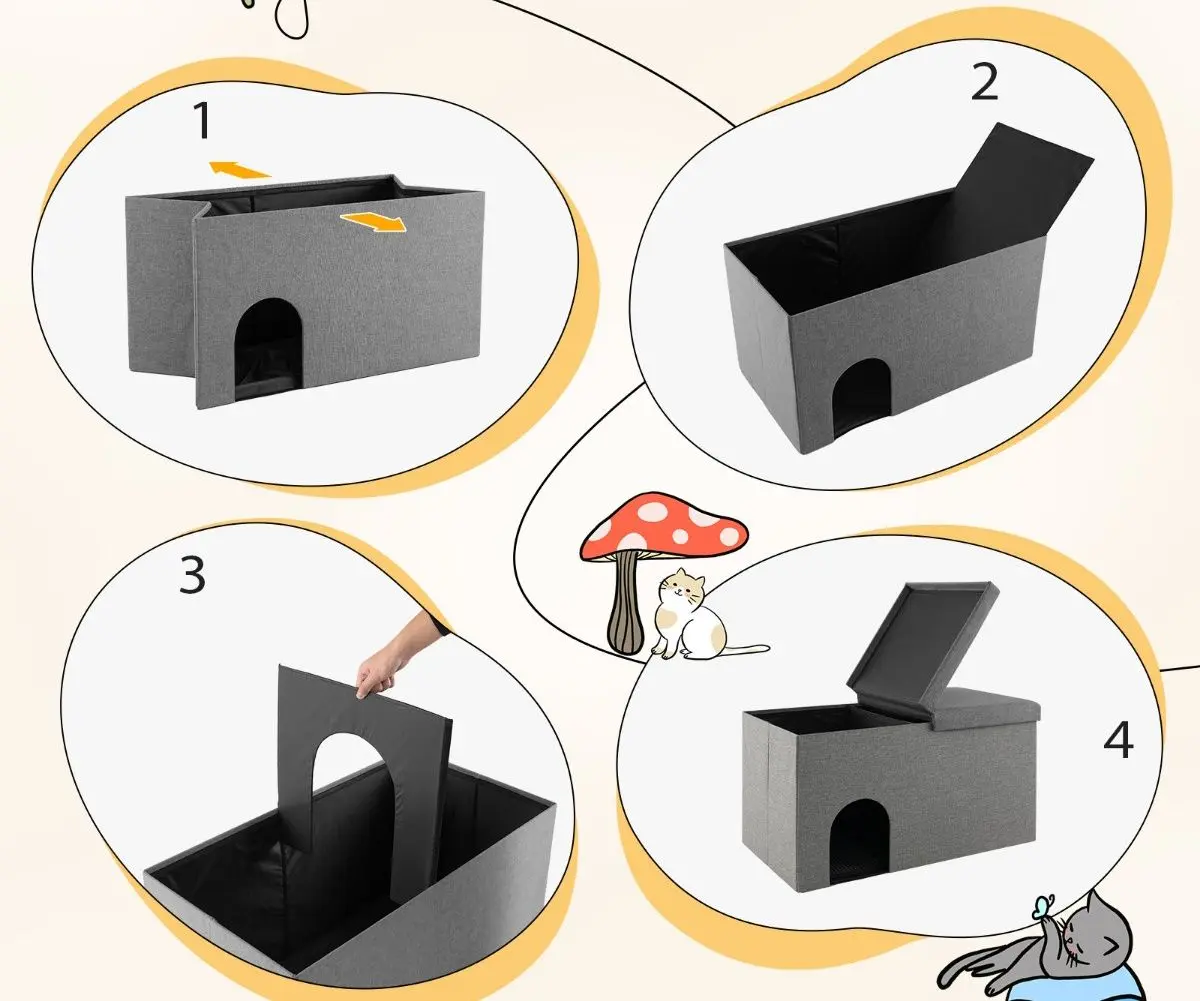 1

2

3

4