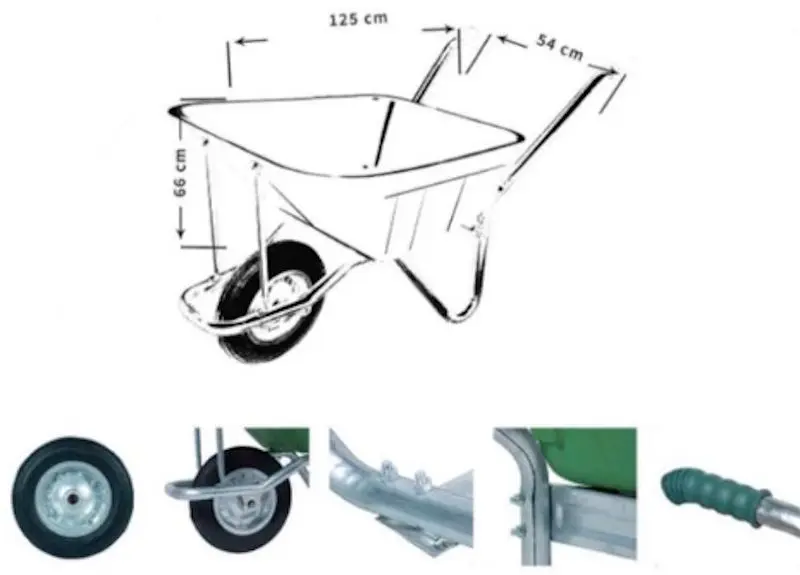 125 cm
54 cm
66 cm