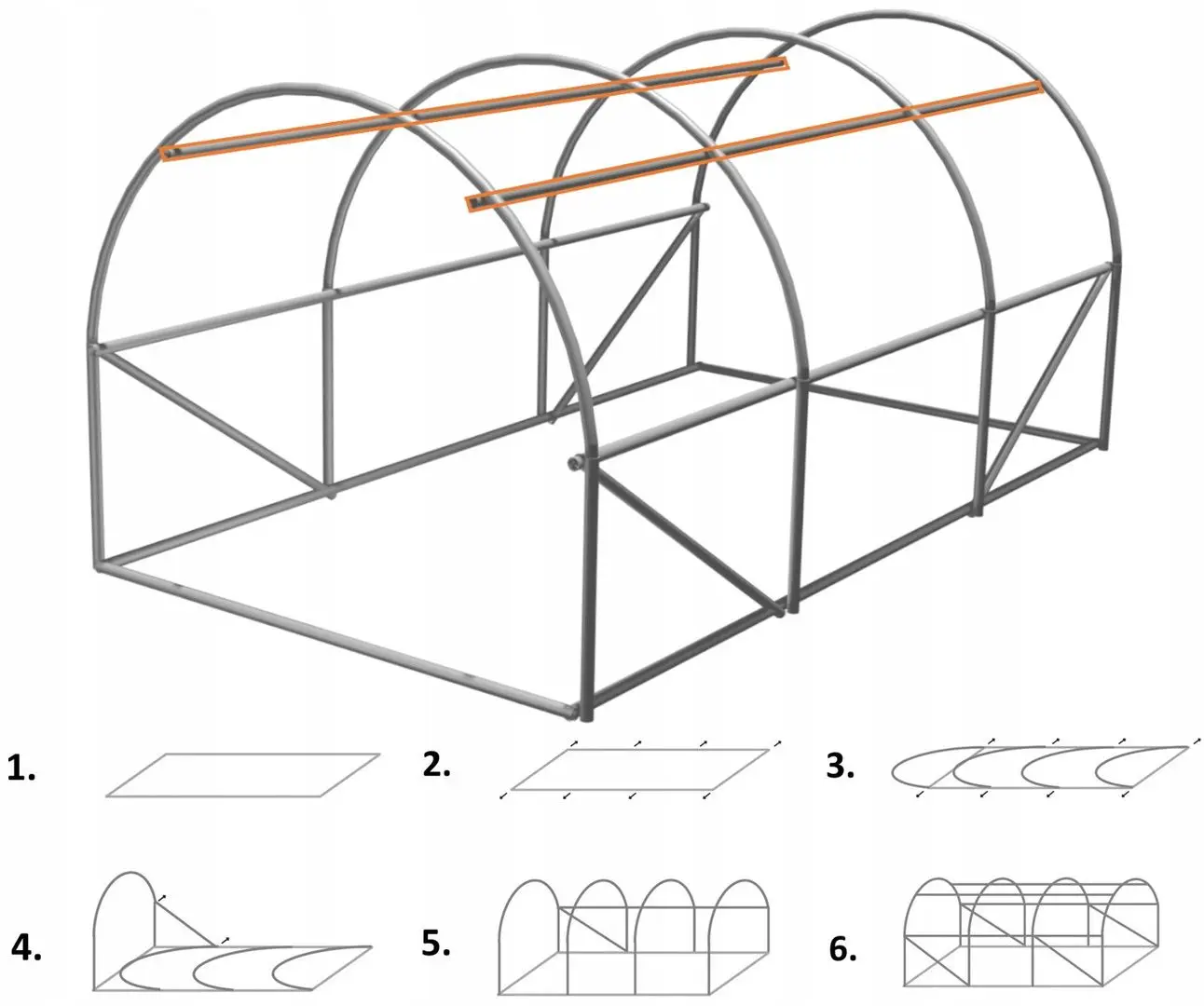 1.

2.

3.

4.

5.

6.