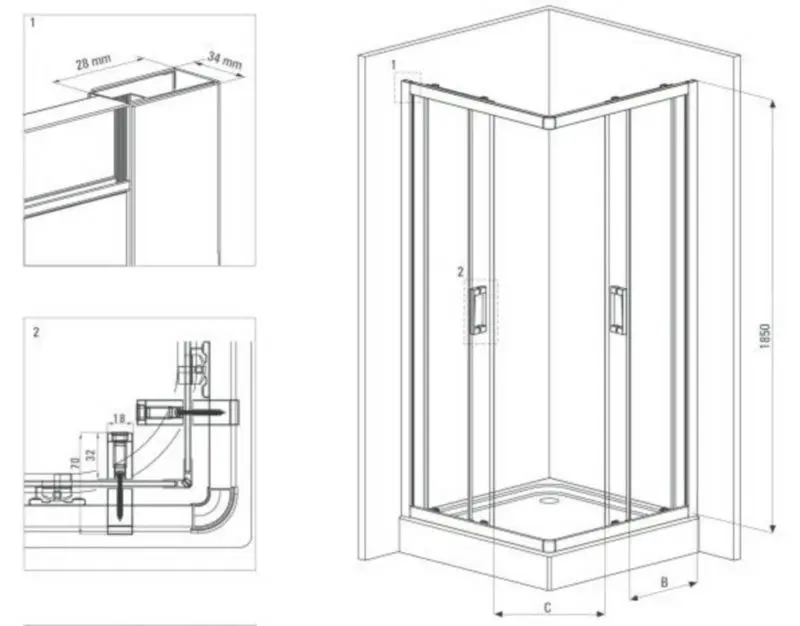 1

28 mm

34 mm

2

18

70

32

1

2

1850

C

B