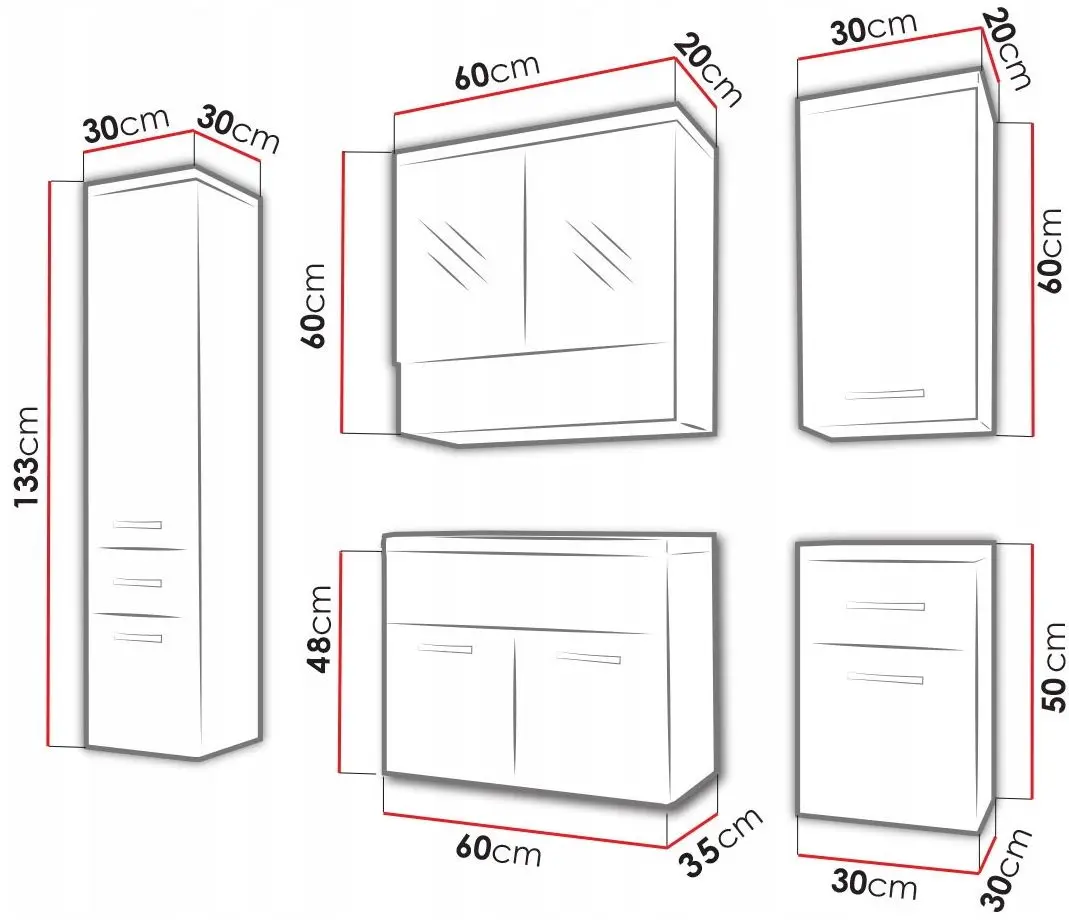 30cm 30cm
133cm
60cm 20cm
60cm
30cm 20cm
60cm
48cm
60cm 35cm
50cm
30cm 30cm