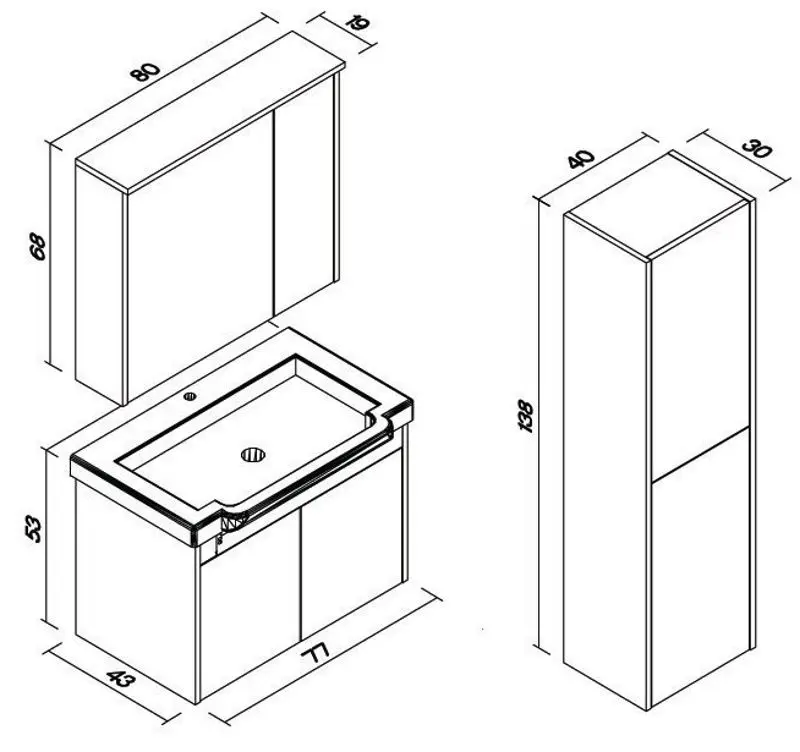 80
19
68
53
43
77
40
30
138