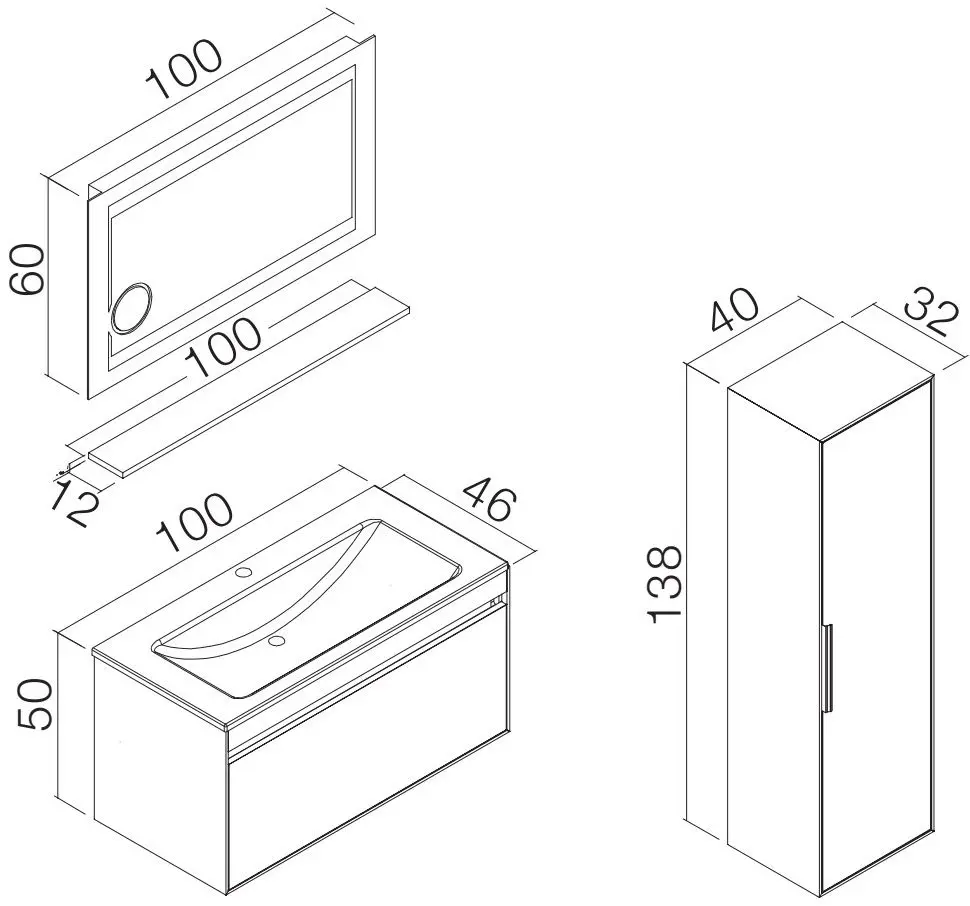 100
60
100
12
100
46
50
40
32
138