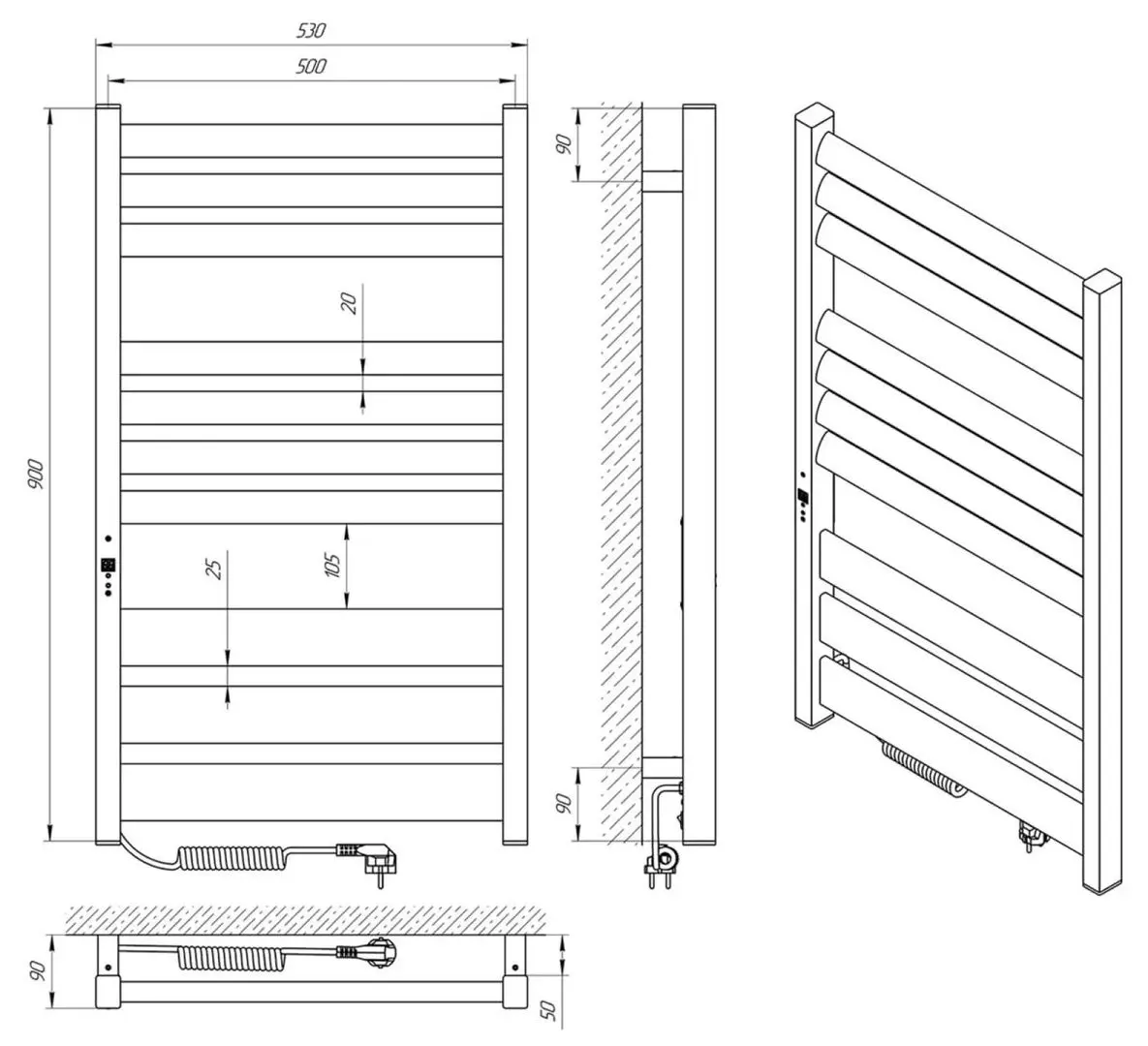 530
500
900
20
25
105
90
90
90
50