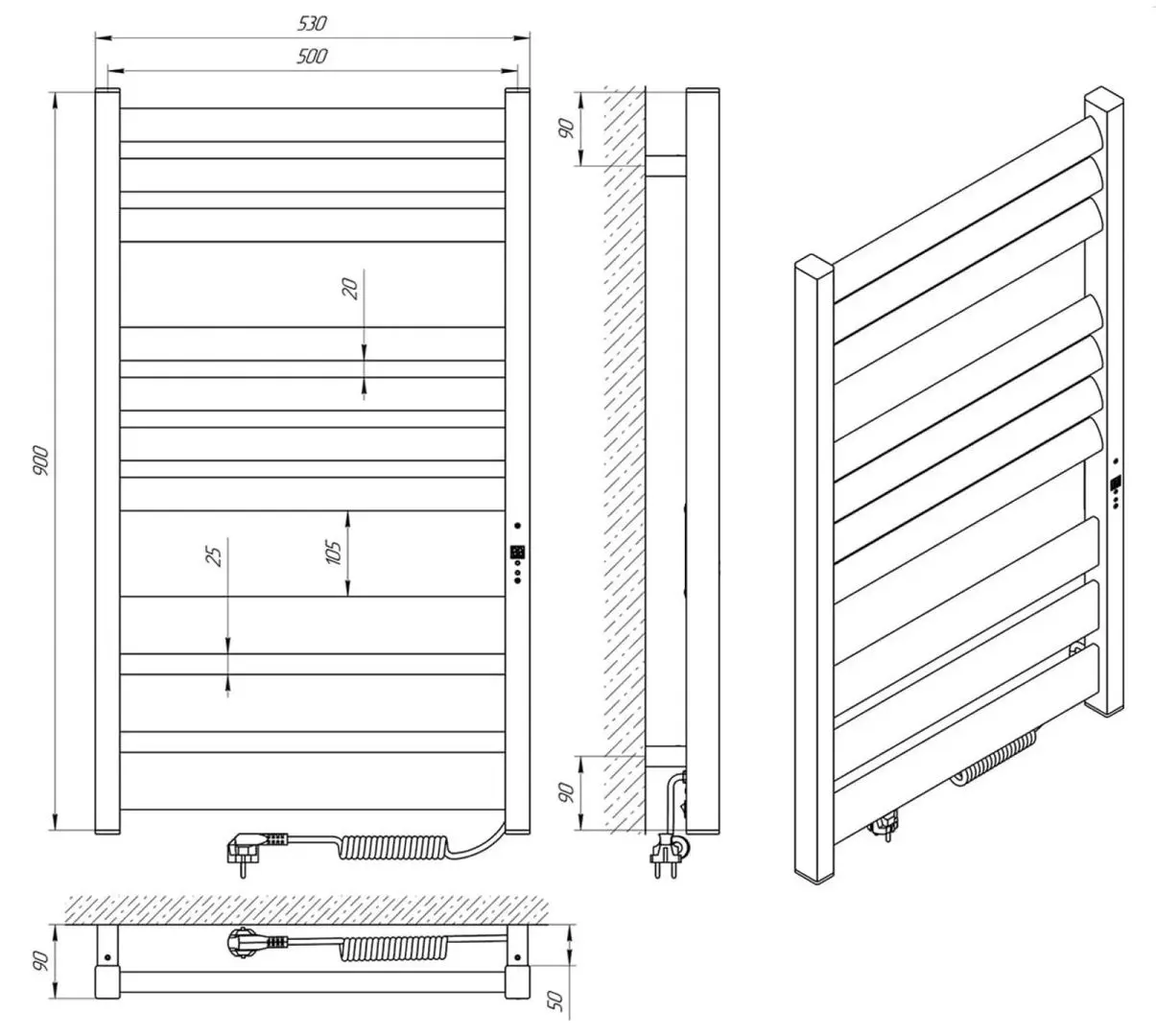 530
500
900
20
25
105
90
90
90
50