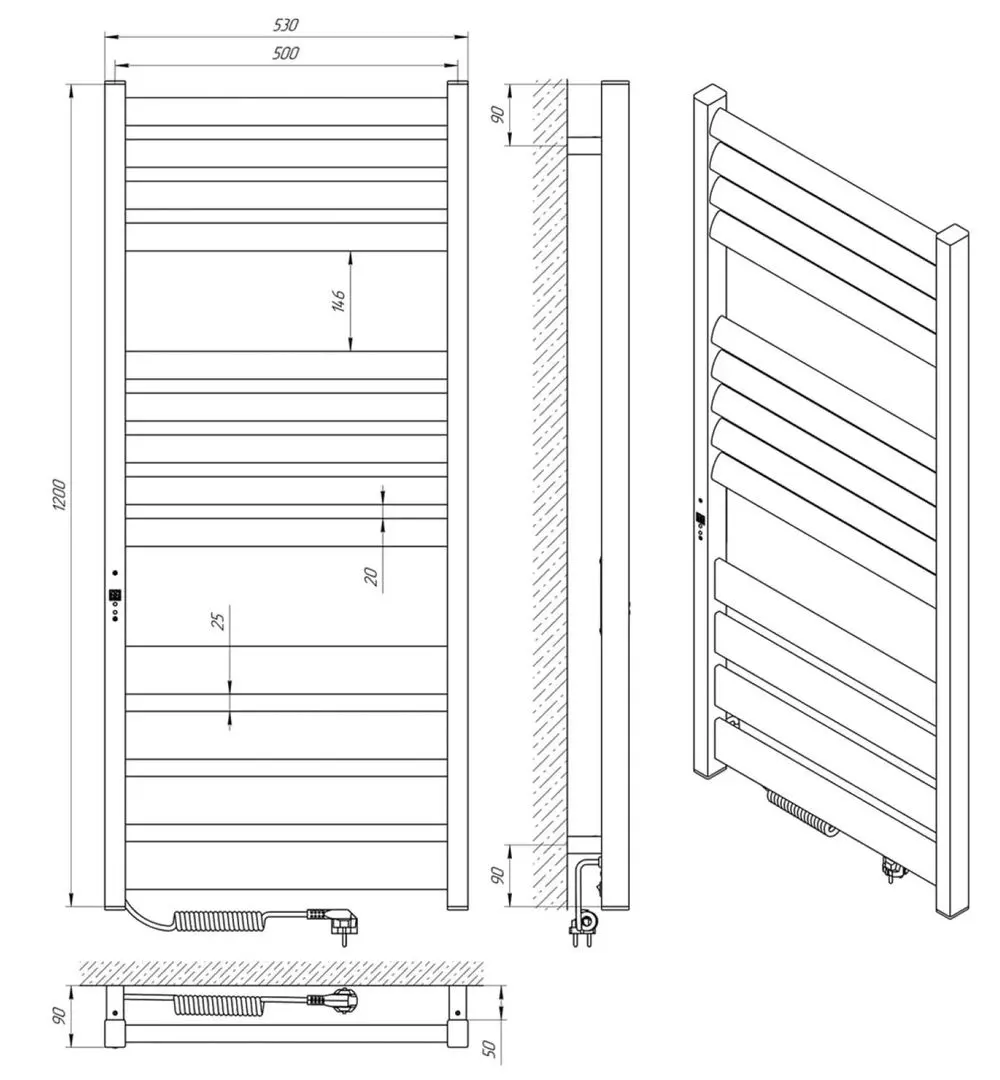 530
500
1200
146
20
25
90
90
90
50