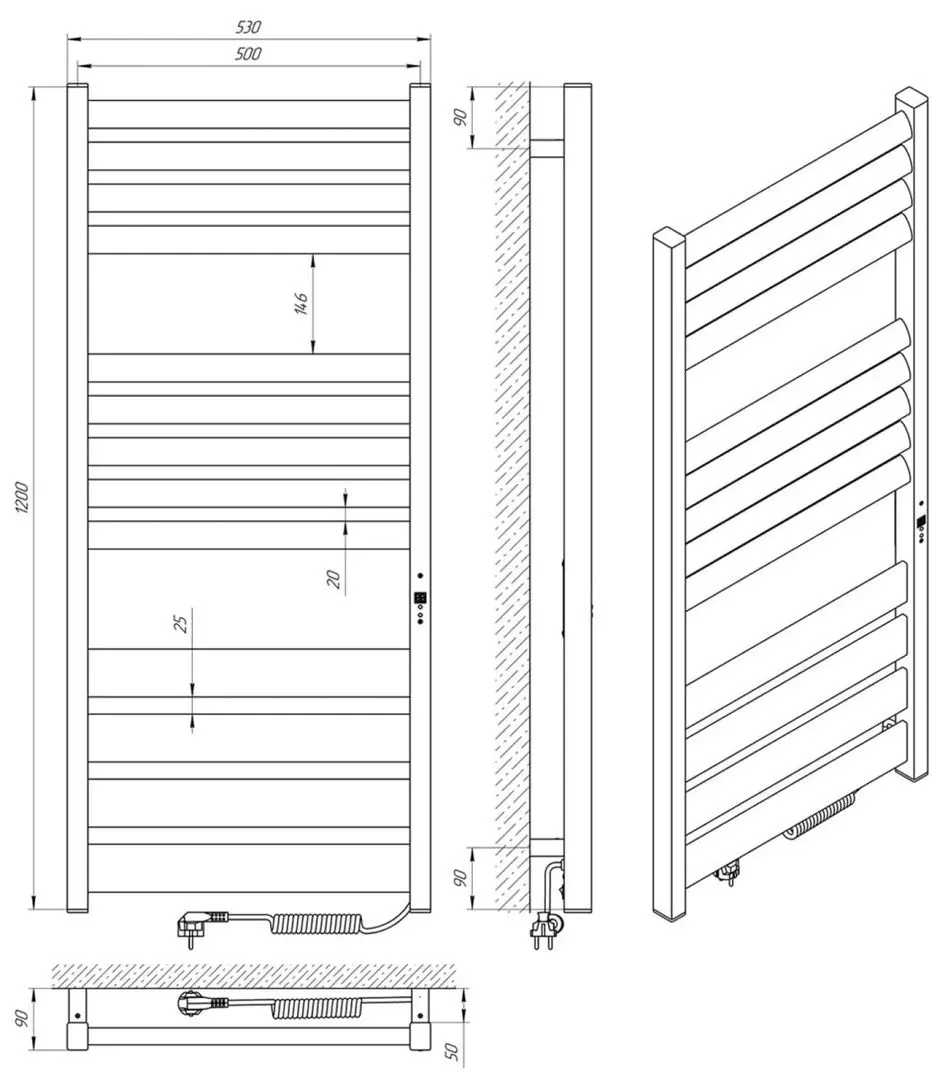 530
500
1200
146
20
25
90
90
90
50