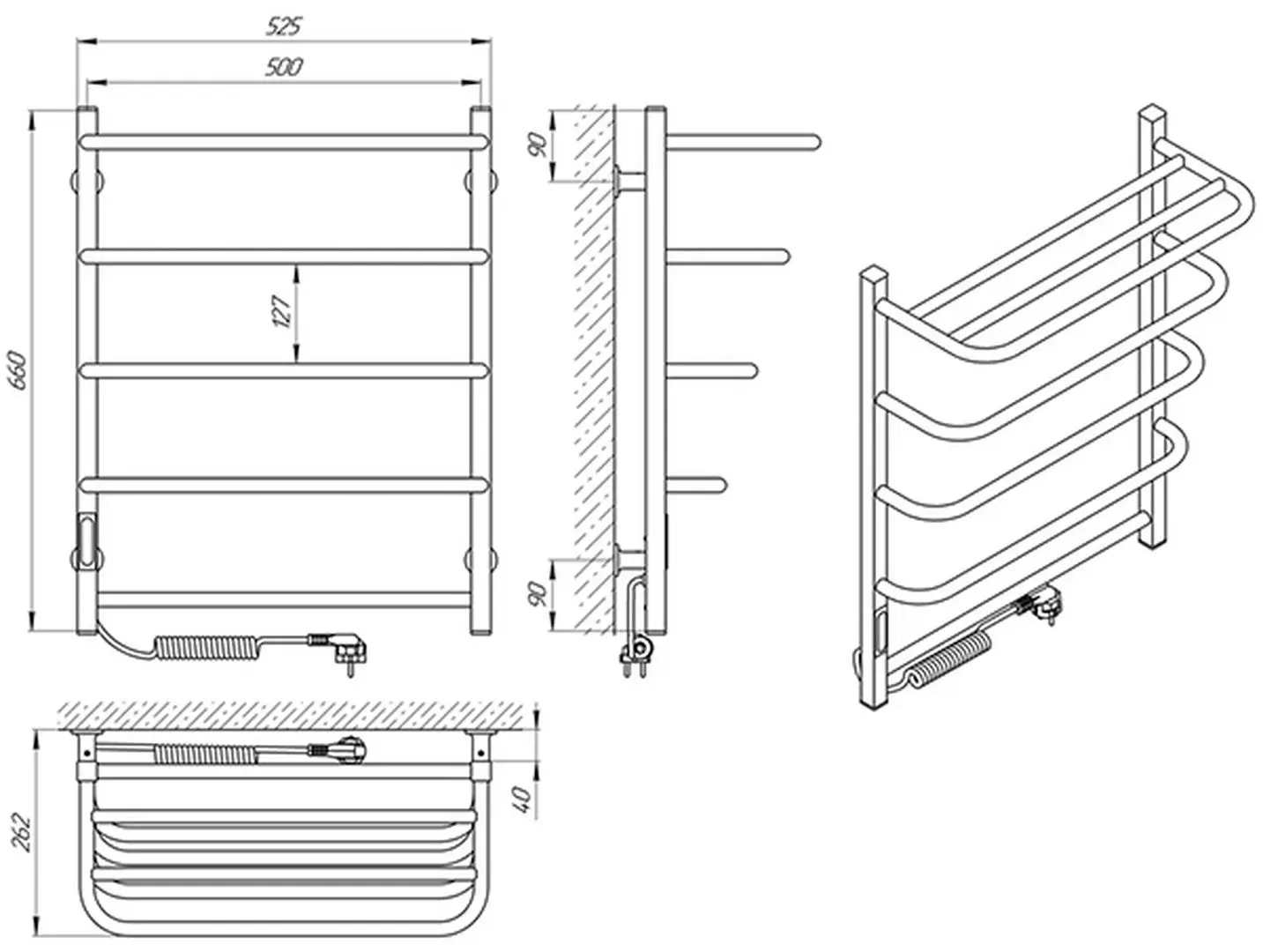 525
500
660
127
90
90
262
40