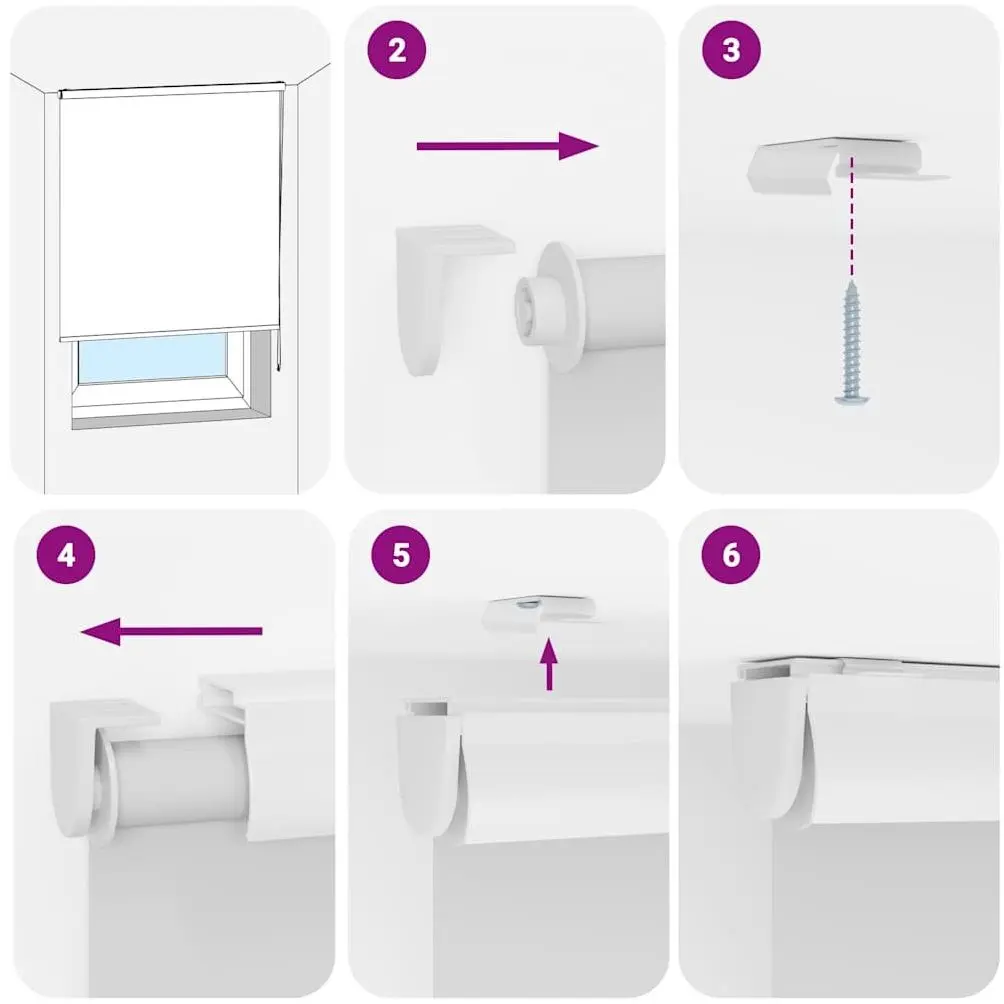 2

3

4

5

6