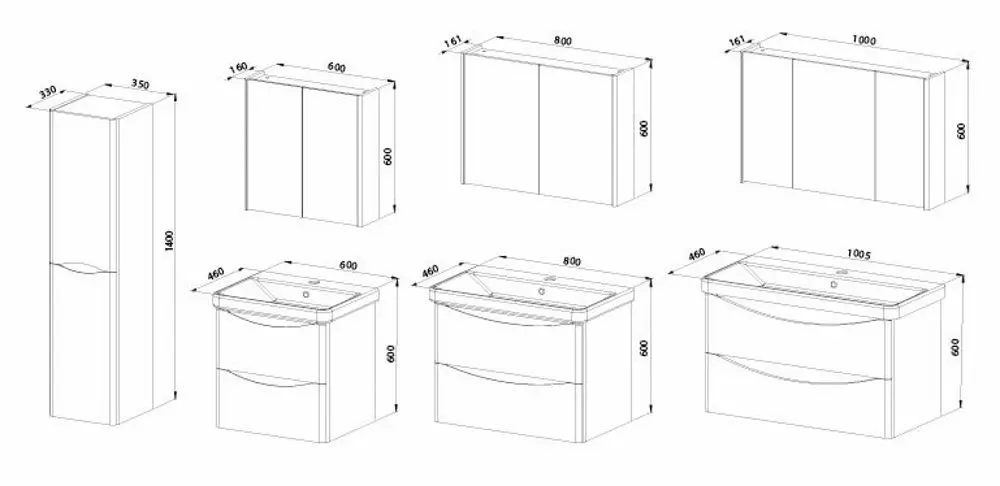 330
350
1400
160
600
600
161
800
600
161
1000
600
460
600
600
460
800
600
460
1005
600