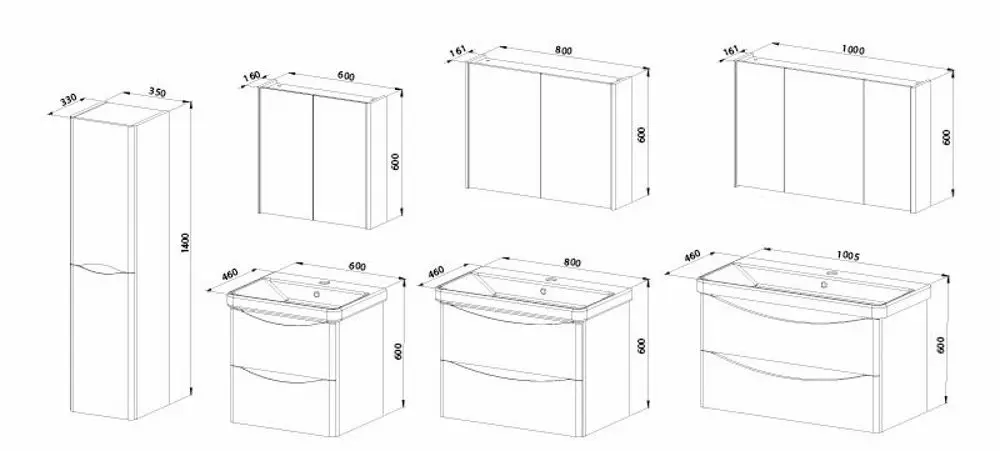 330
350
1400
160
600
600
161
800
600
161
1000
600
460
600
600
460
800
600
460
1005
600