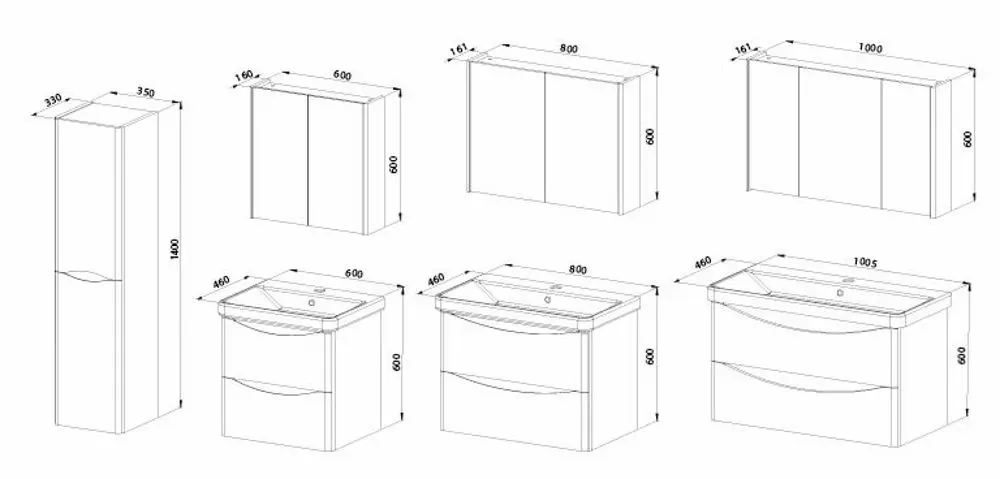 330
350
1400
160
600
600
161
800
600
161
1000
600
460
600
600
460
800
600
460
1005
600