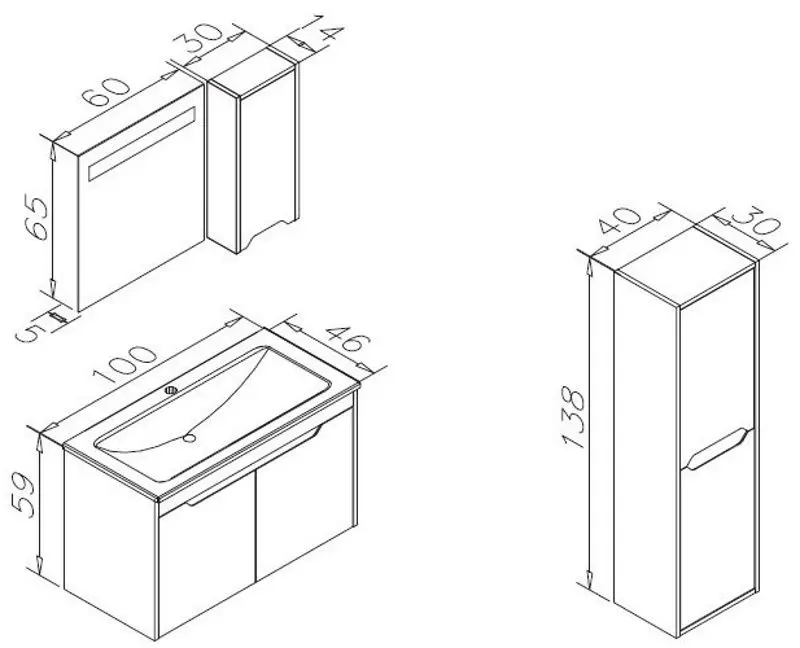 60
30
14
65
5
100
46
59
40
30
138