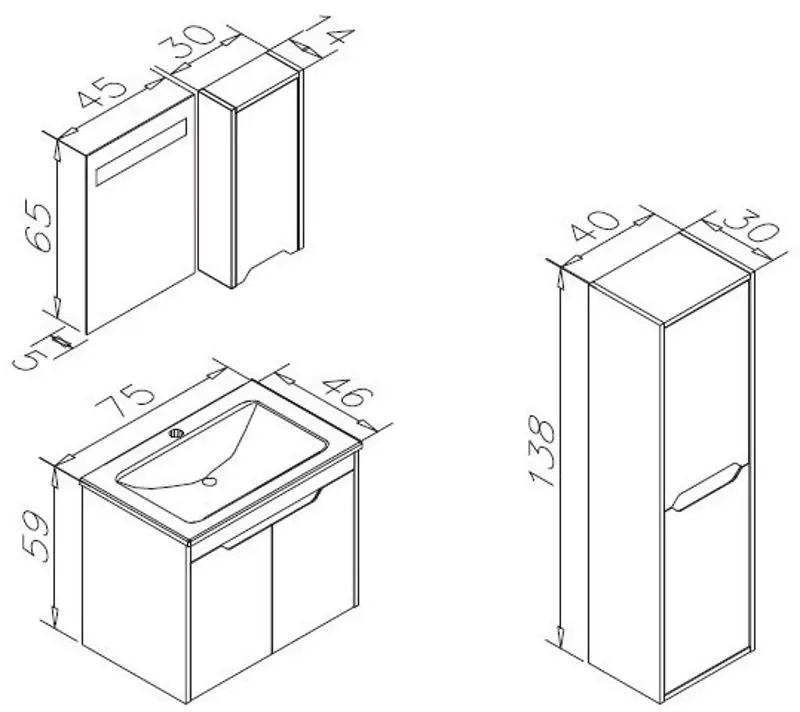 45
30
14
65
5
75
46
59
40
30
138