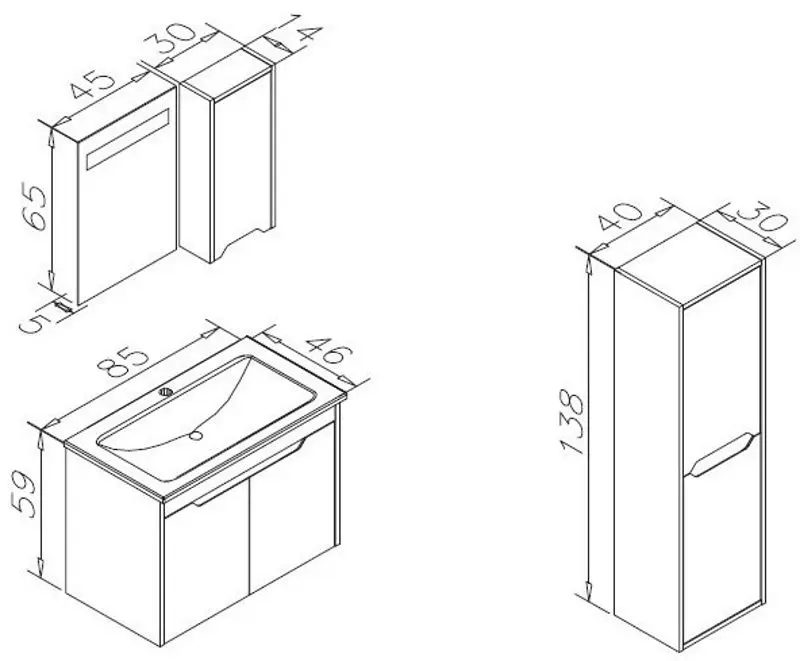 45
30
14
65
5
85
46
59
40
30
138