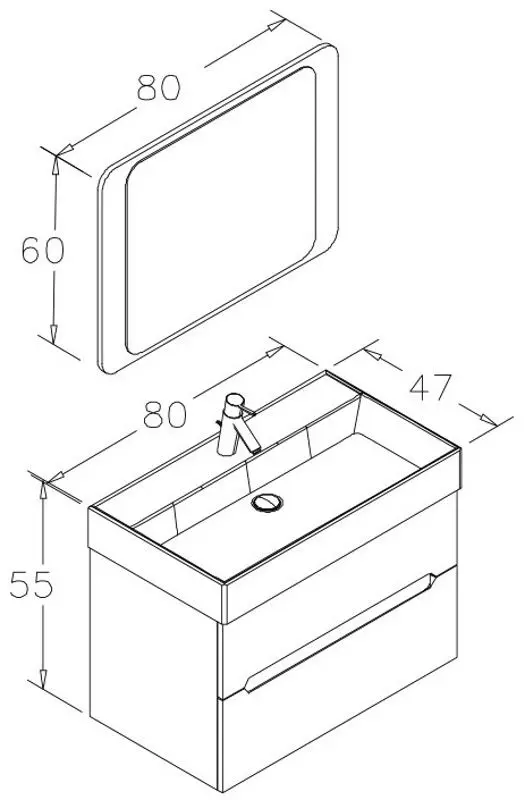 80
60
80
47
55