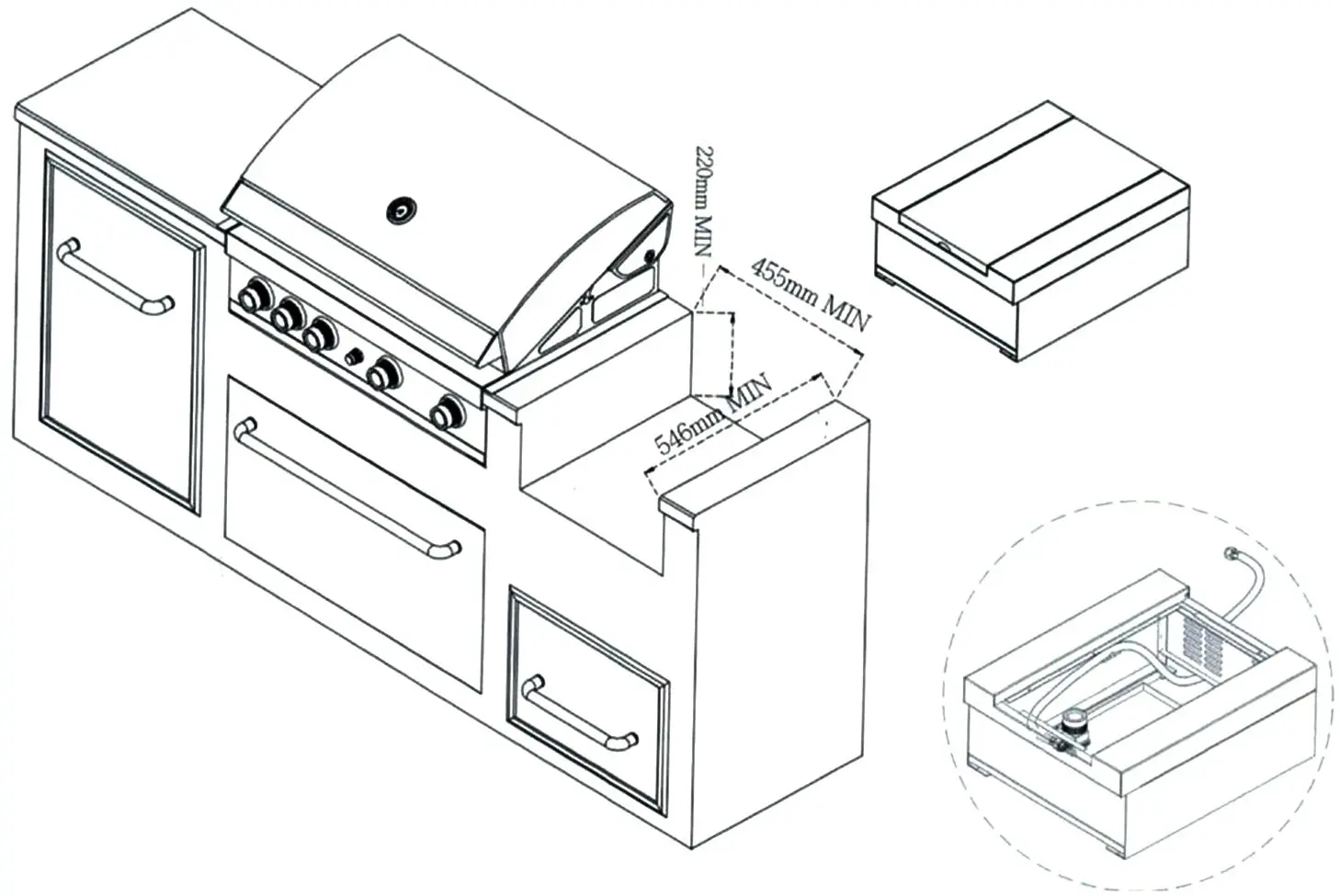 220mm MIN

455mm MIN

546mm MIN