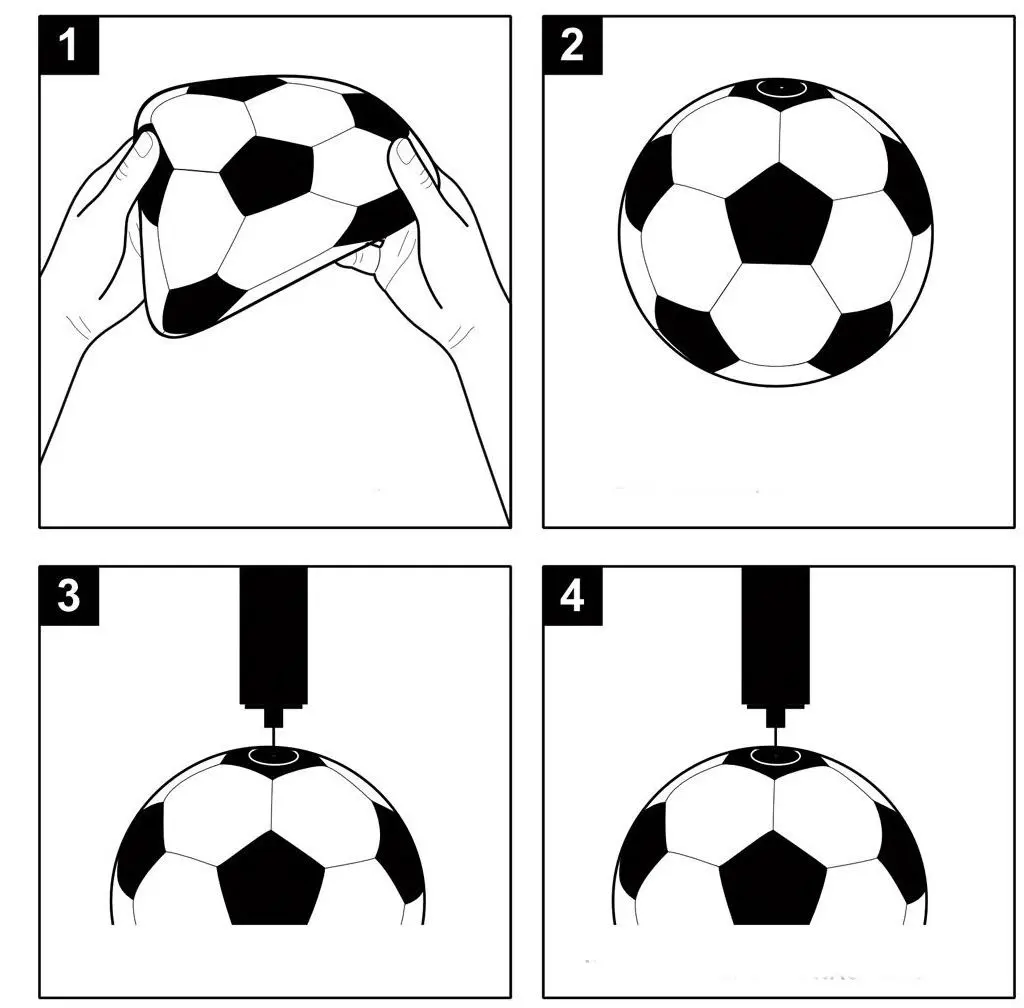 1

2

3

4