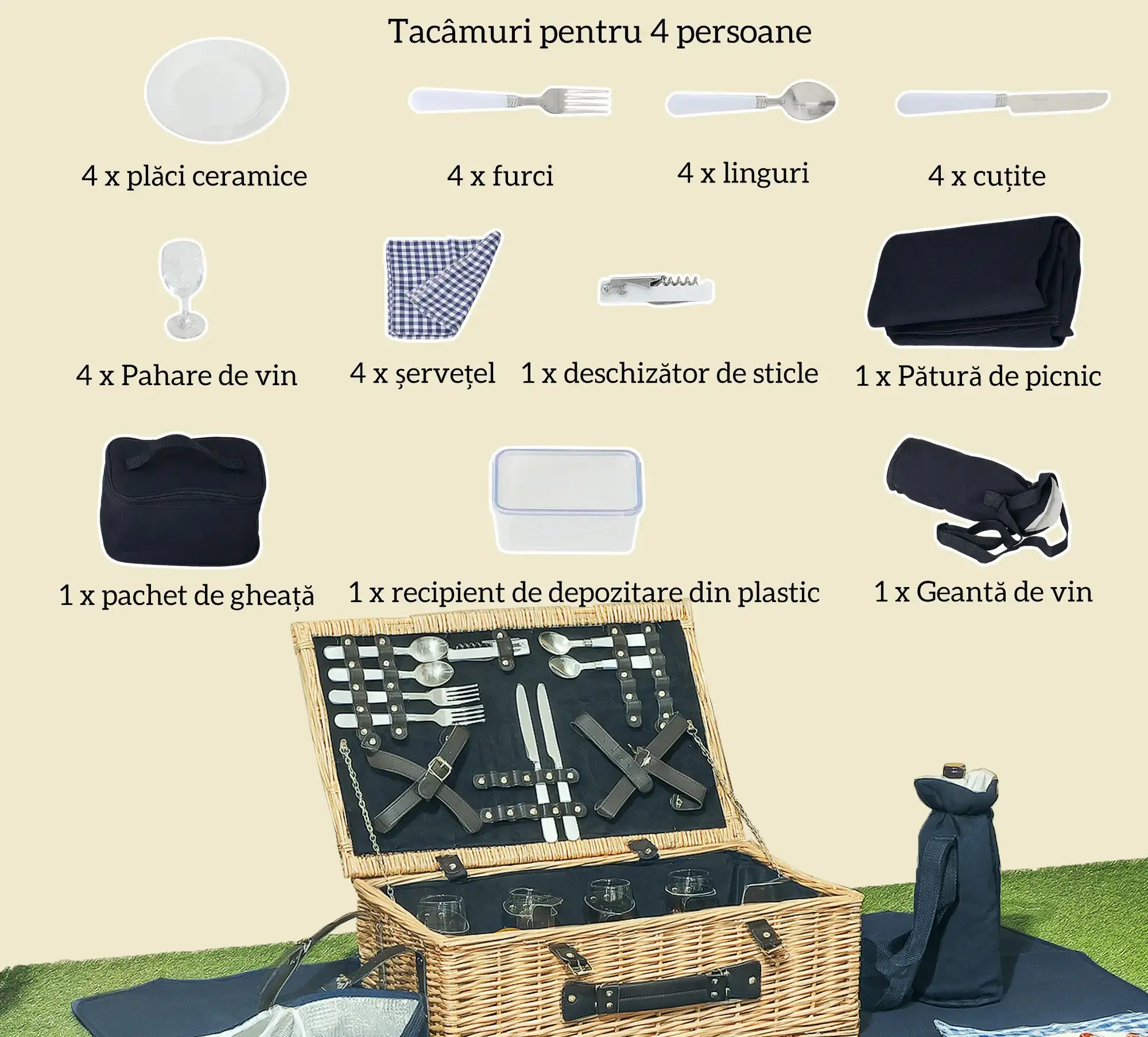 Tacâmuri pentru 4 persoane

4 x plăci ceramice

4 x furci

4 x linguri

4 x cuțite

4 x Pahare de vin

4 x șervețel

1 x deschizător de sticle

1 x Pătură de picnic

1 x pachet de gheață

1 x recipient de depozitare din plastic

1 x Geantă de vin