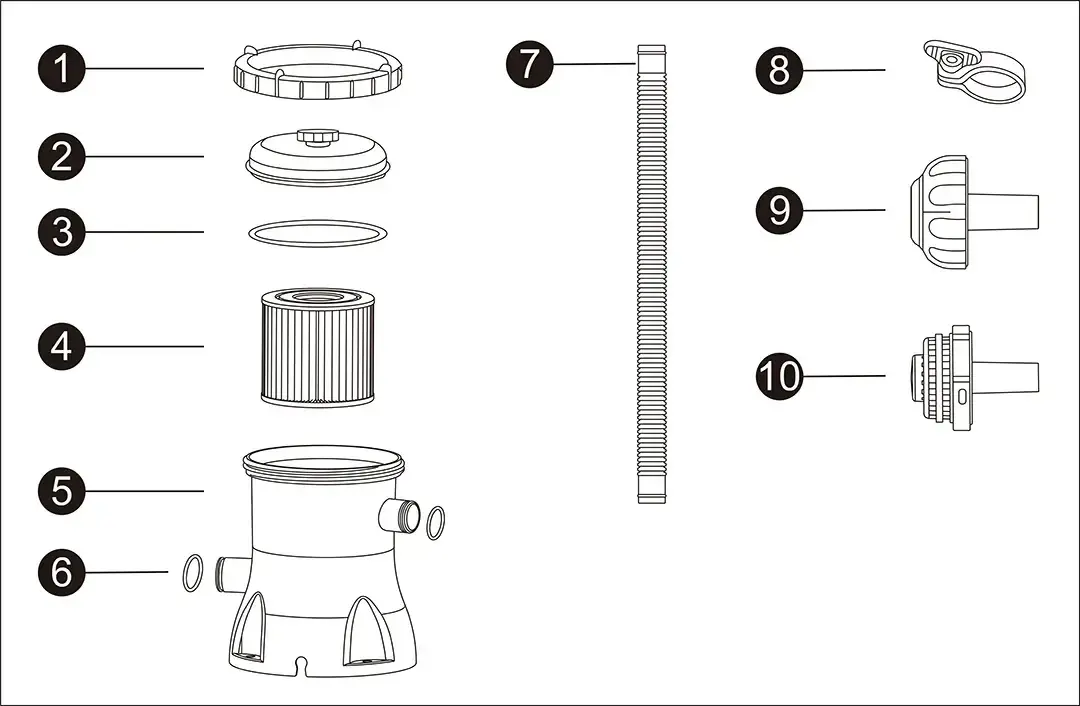 1
2
3
4
5
6
7
8
9
10