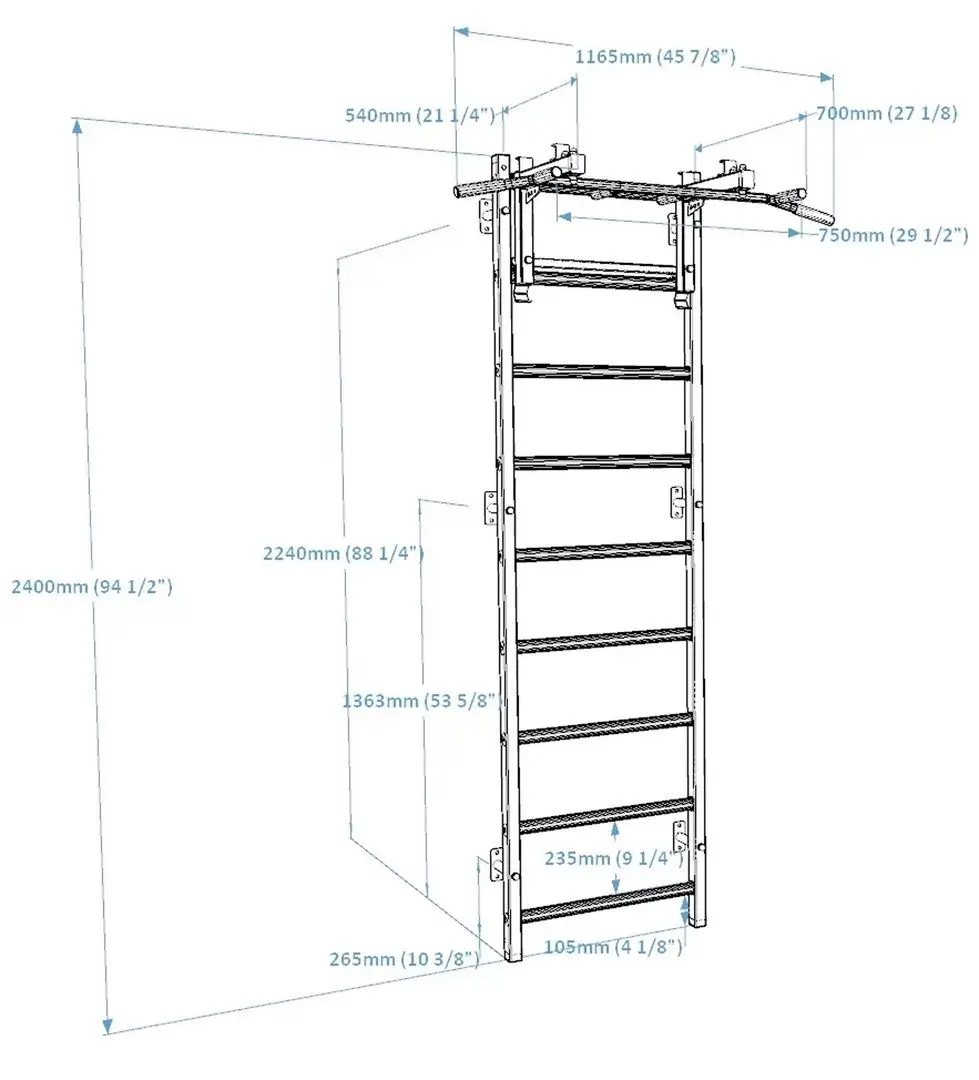 1165mm (45 7/8")
540mm (21 1/4")
700mm (27 1/8)
750mm (29 1/2")
2240mm (88 1/4")
2400mm (94 1/2")
1363mm (53 5/8")
235mm (9 1/4")
265mm (10 3/8")
105mm (4 1/8")