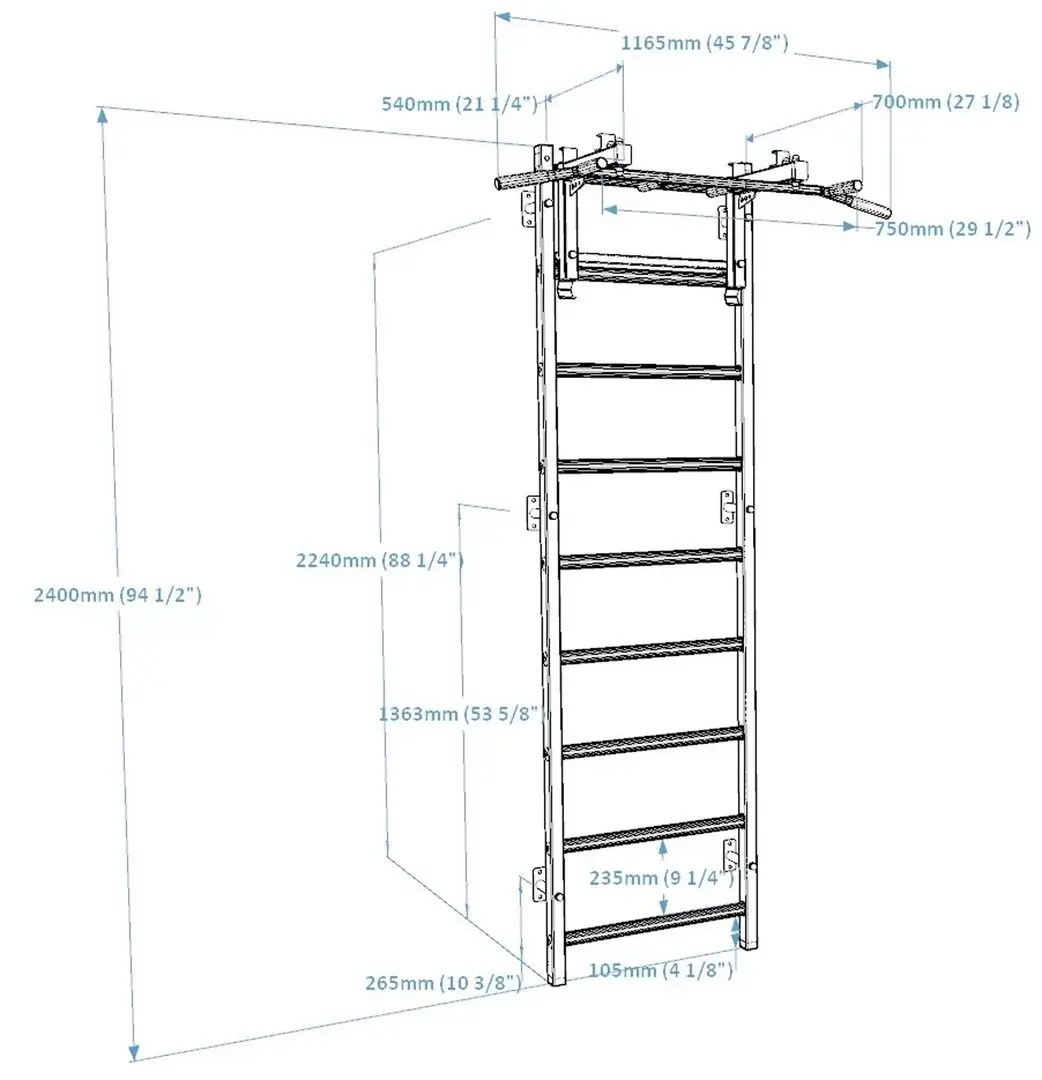 1165mm (45 7/8")
540mm (21 1/4")
700mm (27 1/8)
750mm (29 1/2")
2240mm (88 1/4")
2400mm (94 1/2")
1363mm (53 5/8")
235mm (9 1/4")
265mm (10 3/8")
105mm (4 1/8")