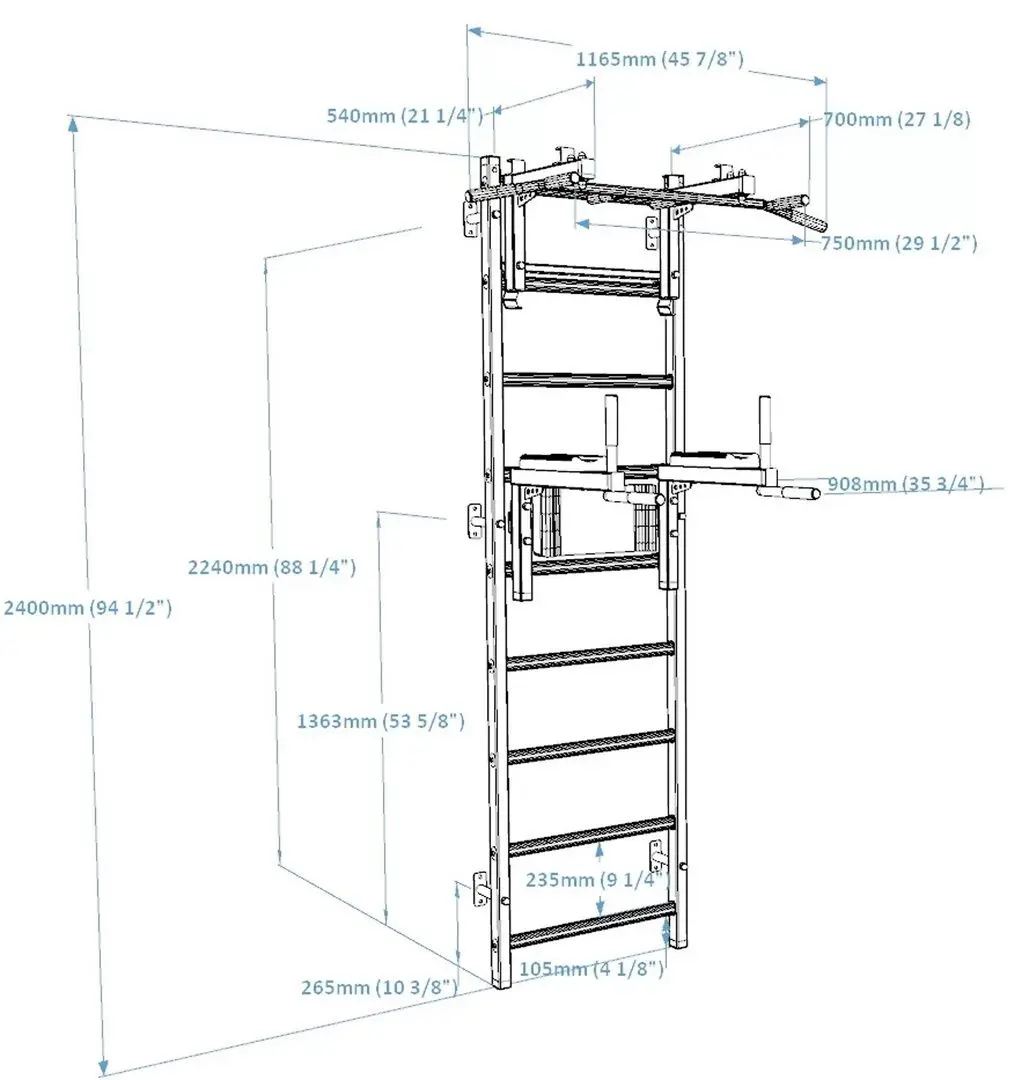 1165mm (45 7/8")
540mm (21 1/4")
700mm (27 1/8)
750mm (29 1/2")
908mm (35 3/4")
2240mm (88 1/4")
2400mm (94 1/2")
1363mm (53 5/8")
235mm (9 1/4"
265mm (10 3/8")
105mm (4 1/8")