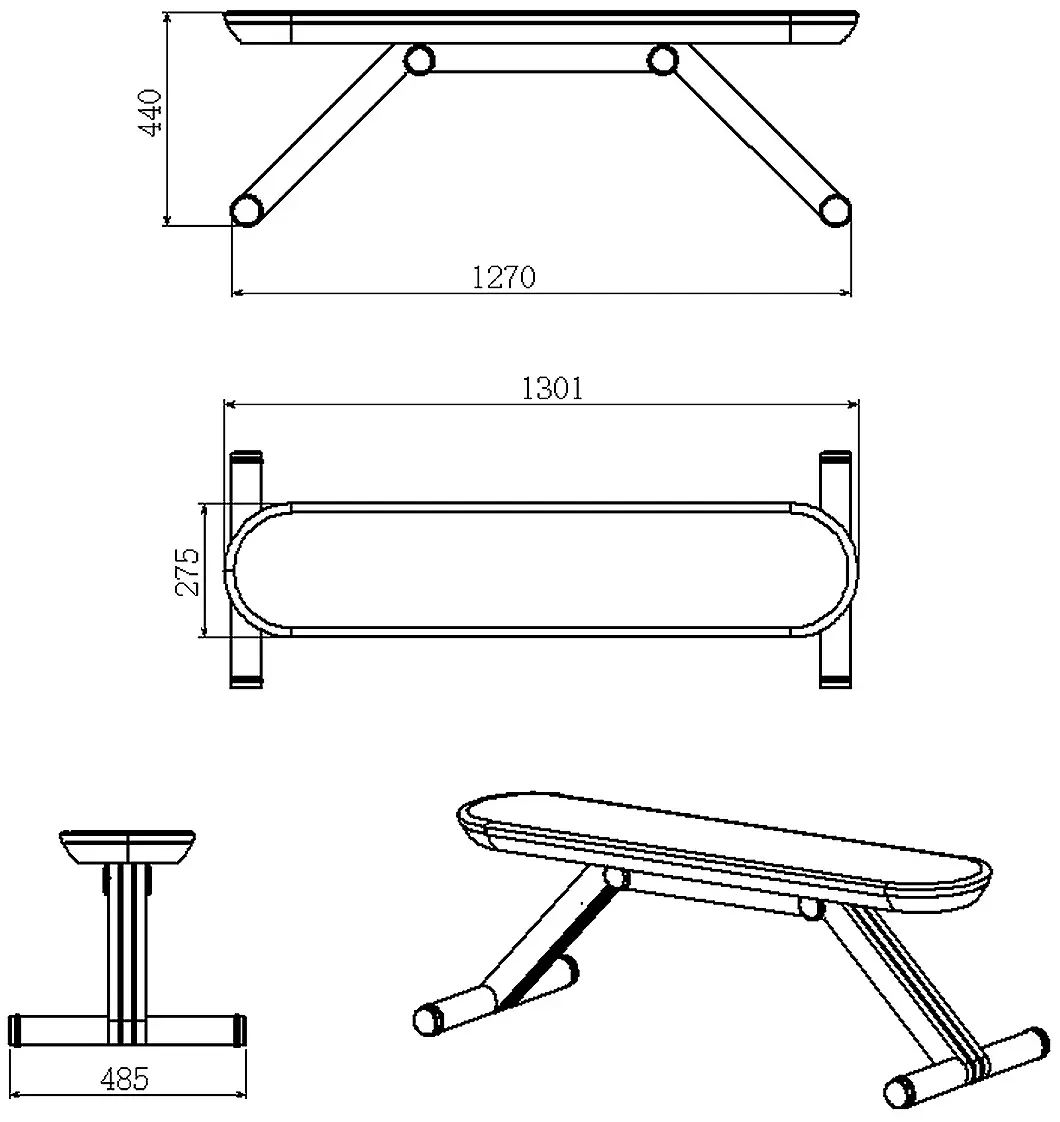 440
1270
1301
275
485