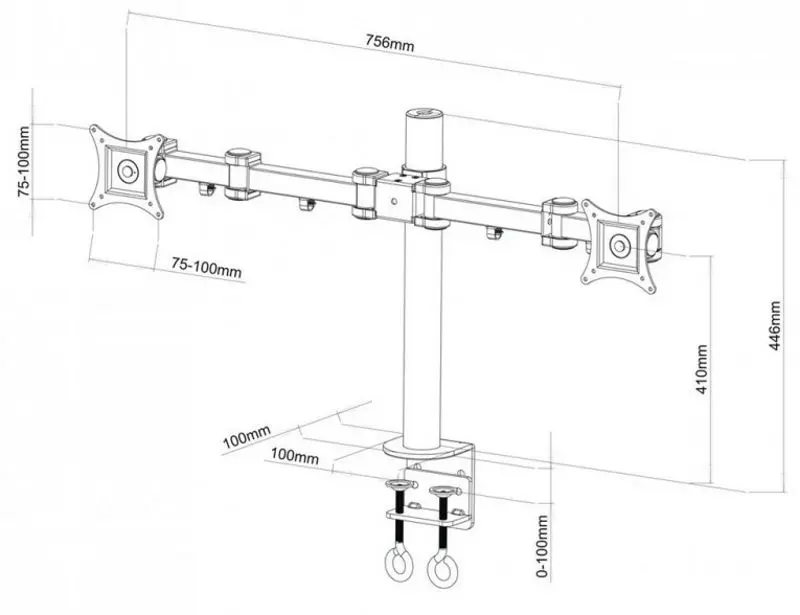 756mm

75-100mm

75-100mm

446mm

410mm

100mm

100mm

0-100mm