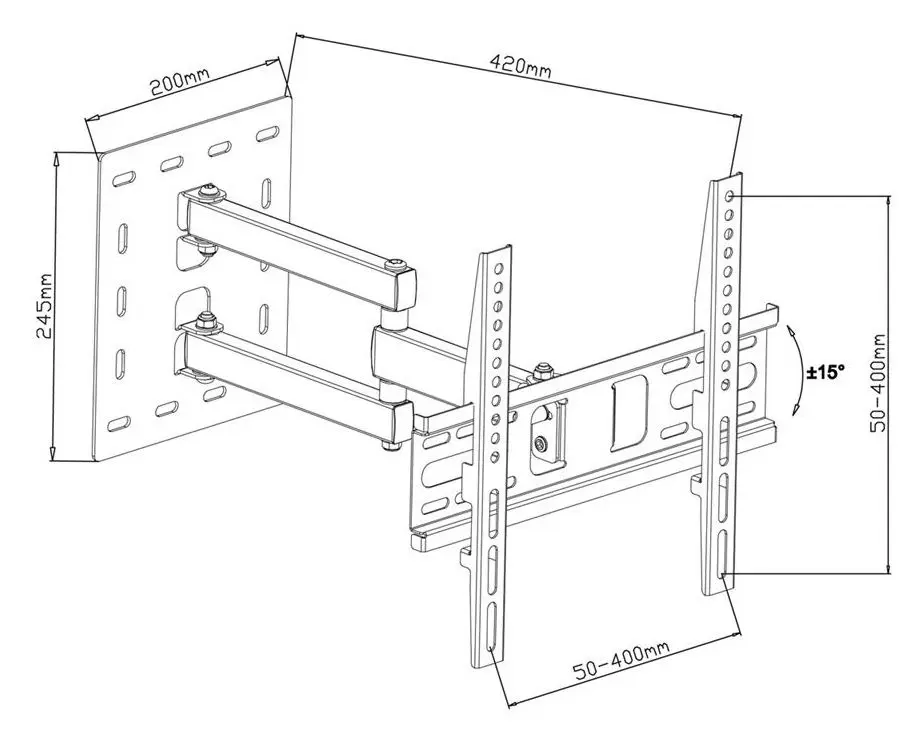 200mm
420mm
245mm
±15°
50-400mm
50-400mm