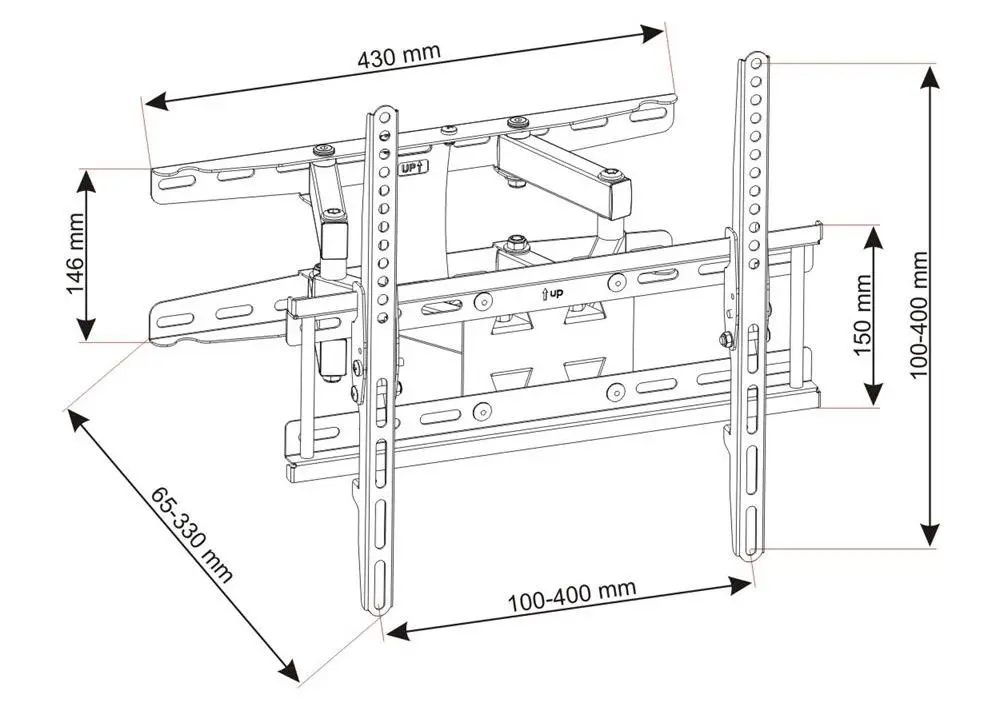 430 mm

146 mm

UP

UP

150 mm

100-400 mm

65-330 mm

100-400 mm