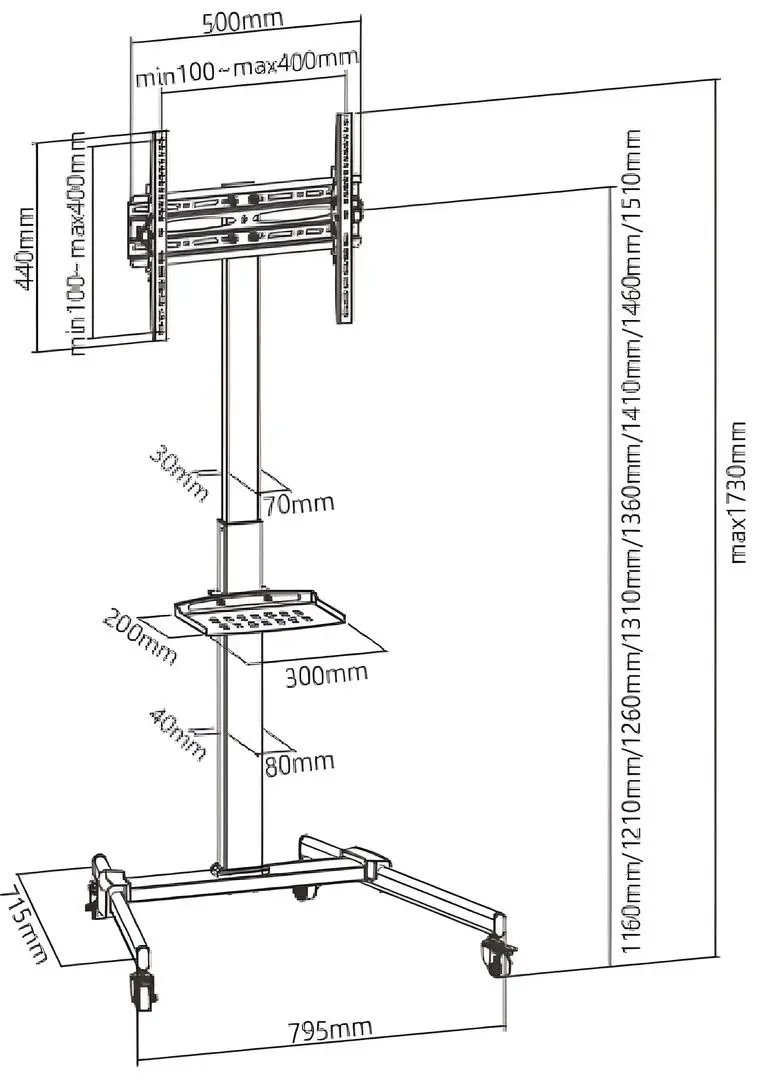 500mm
min100~max400mm
440mm
min100~max400mm
30mm
70mm
200mm
300mm
40mm
80mm
715mm
795mm
1160mm/1210mm/1260mm/1310mm/1360mm/1410mm/1460mm/1510mm
max1730mm