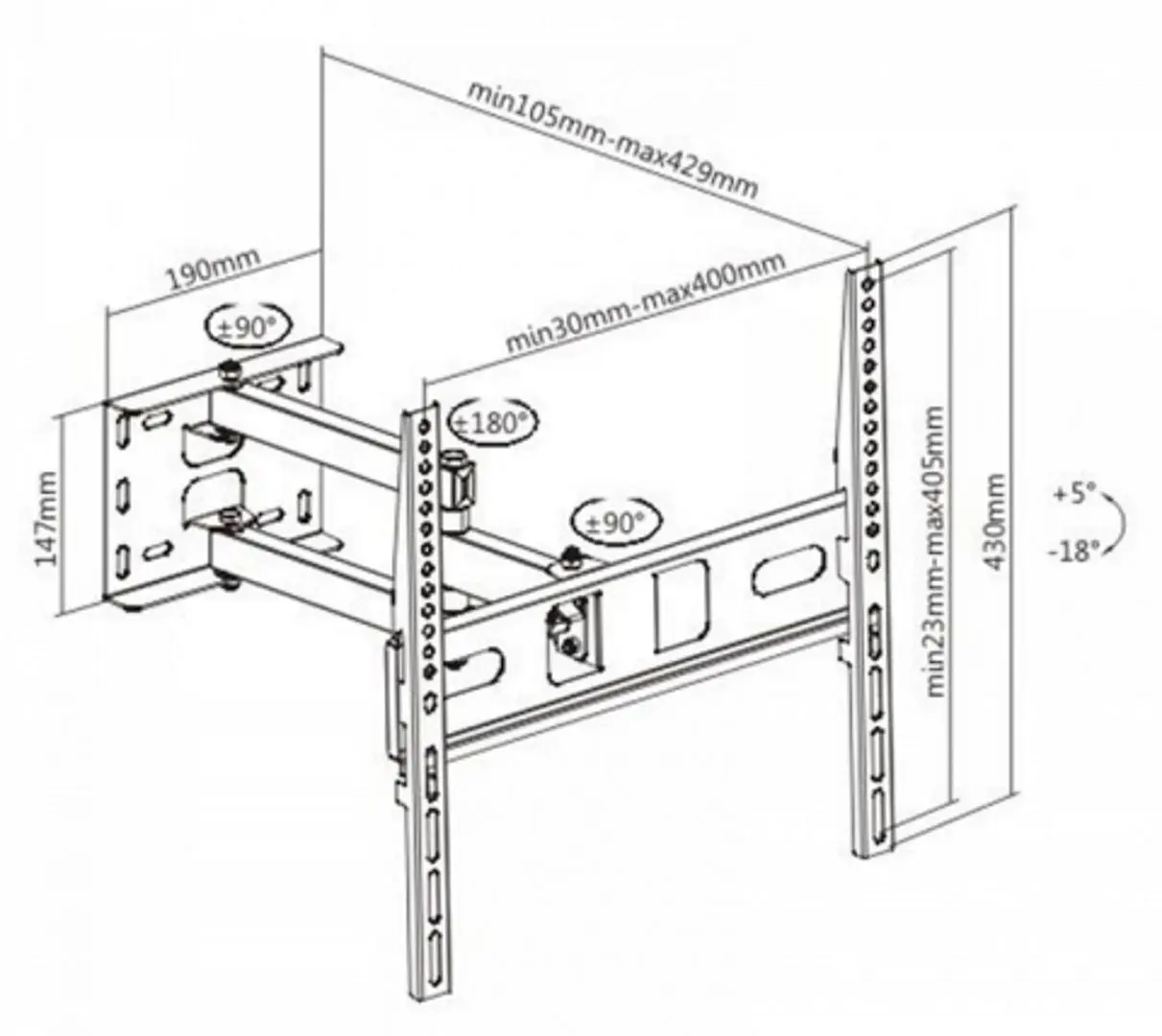 min105mm-max429mm

190mm

±90°

min30mm-max400mm

±180°

147mm

±90°

min23mm-max405mm

430mm

+5°

-18°