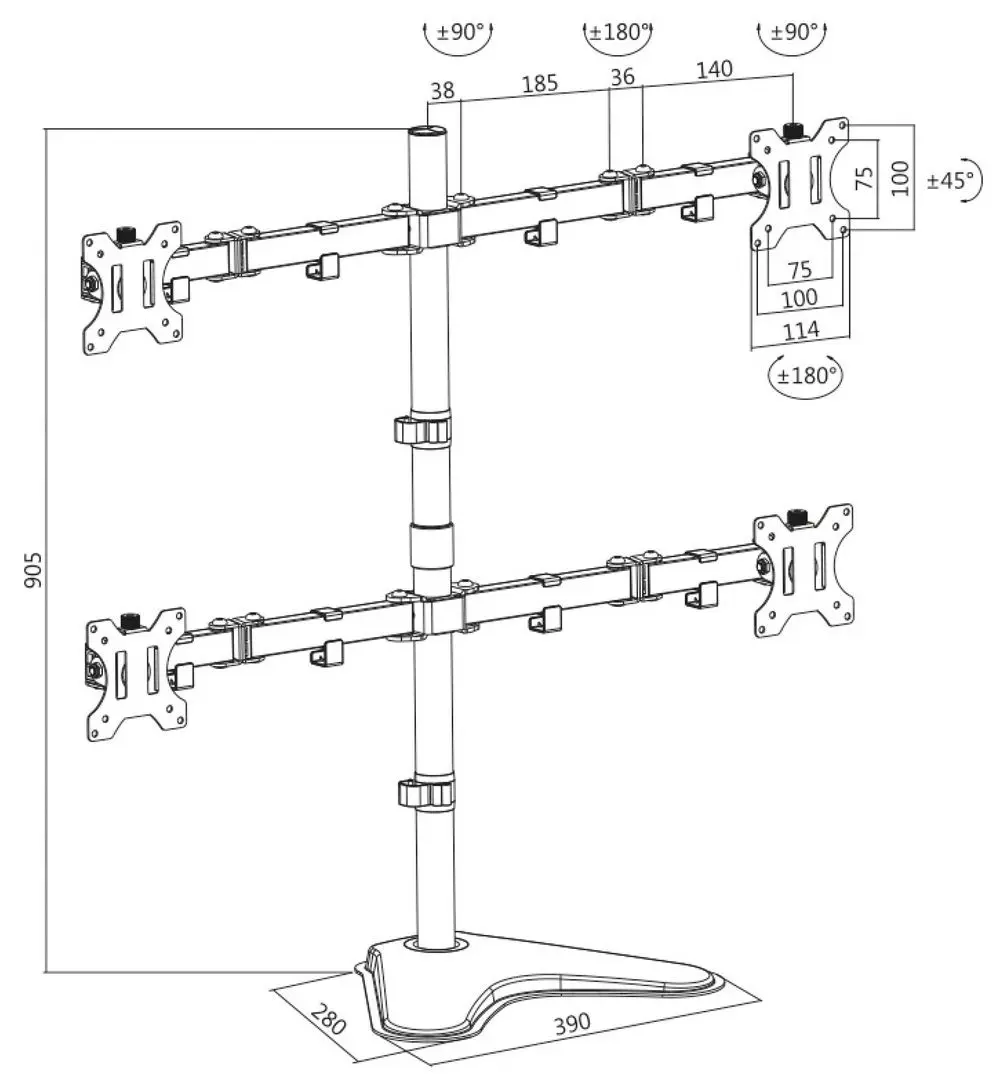 ±90°
±180°
±90°
38
185
36
140
75
100
±45°
75
100
114
±180°
905
280
390