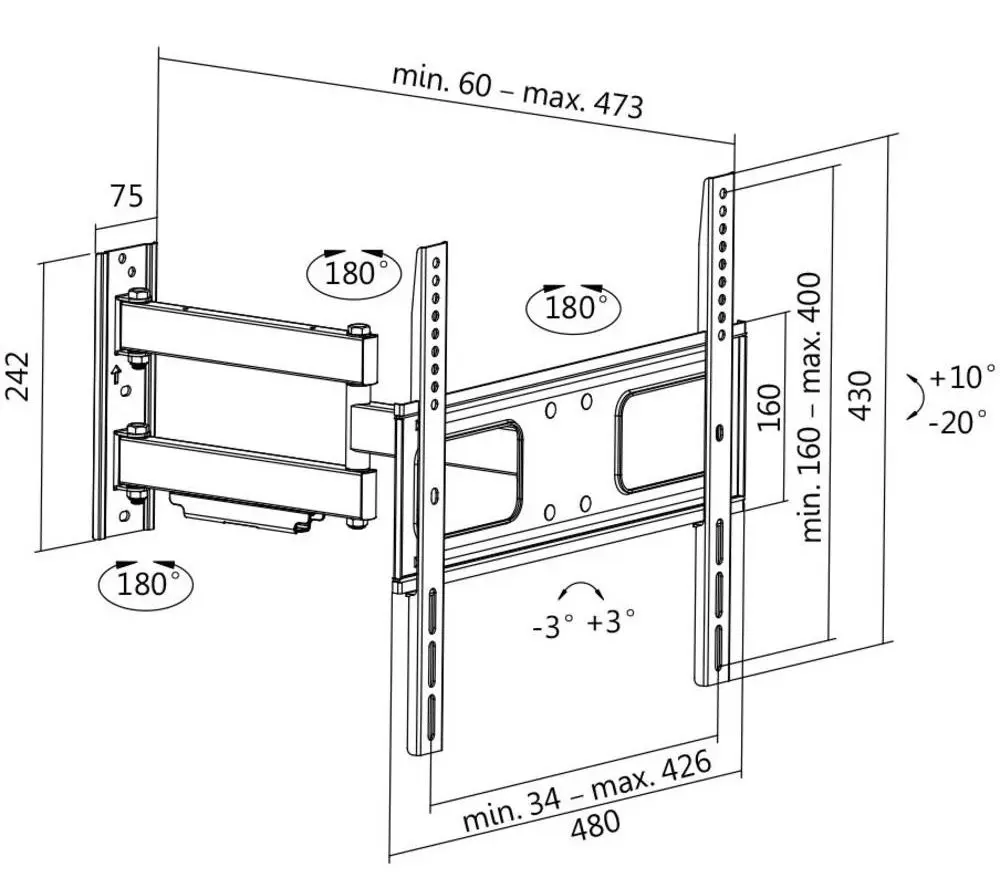 min. 60 – max. 473

75

242

180°

180°

180°

160

min. 160 – max. 400

430

+10°
-20°

-3° +3°

min. 34 – max. 426

480