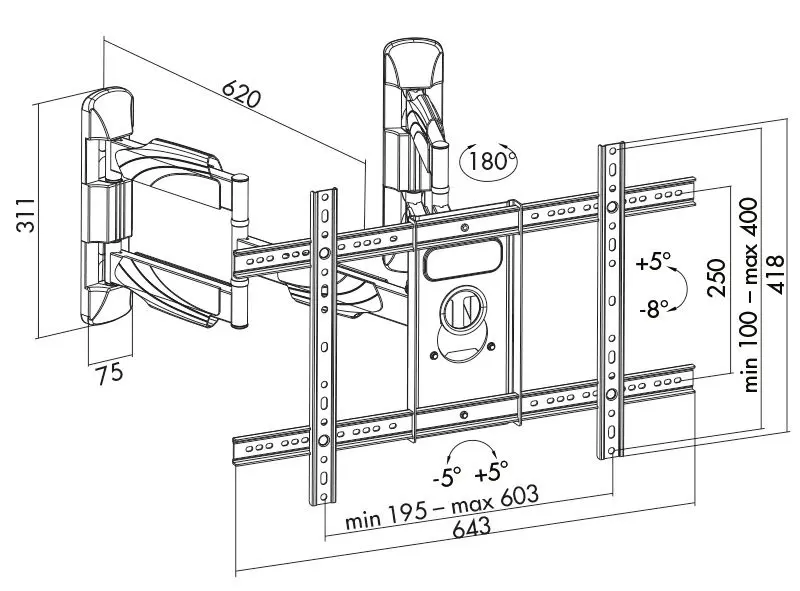 620
311
75
180°
+5°
-8°
250
min 100 – max 400
418
-5° +5°
min 195 – max 603
643