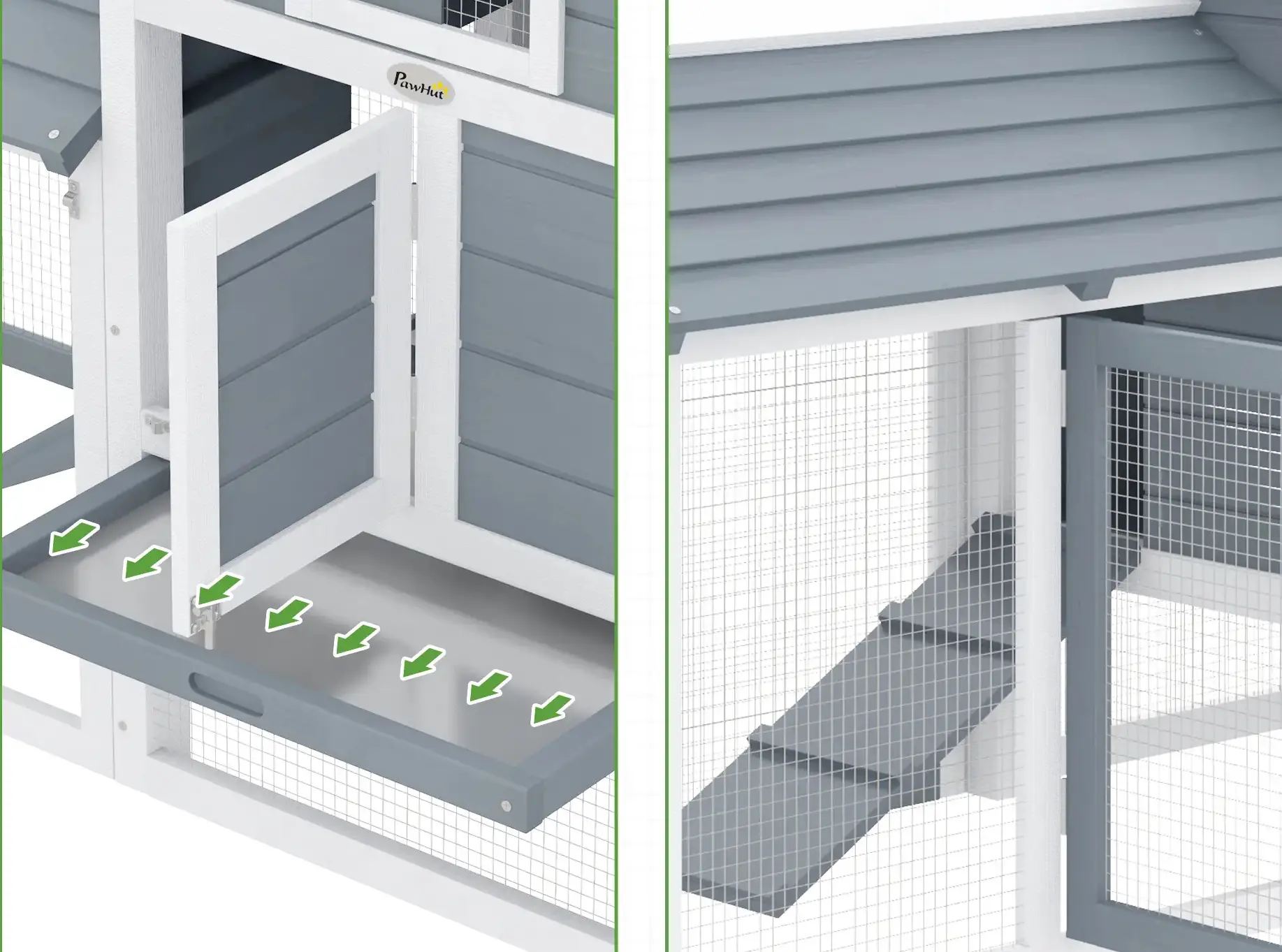 PawHut