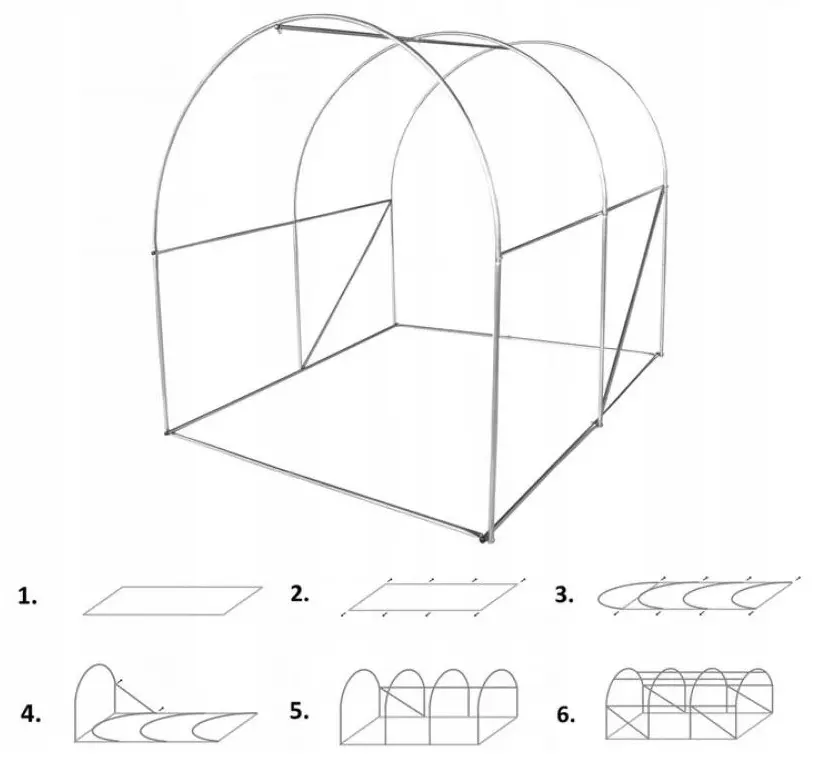 1.

2.

3.

4.

5.

6.