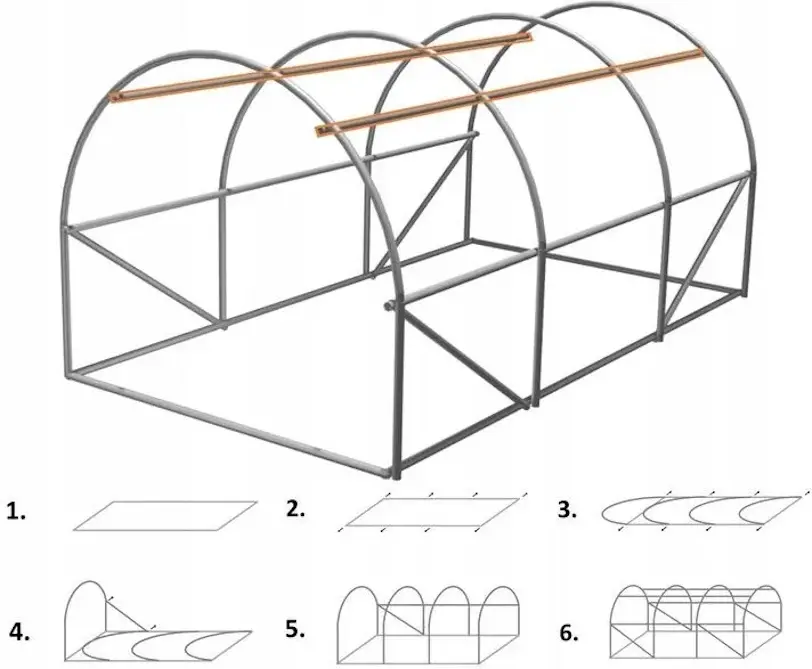 1.

2.

3.

4.

5.

6.