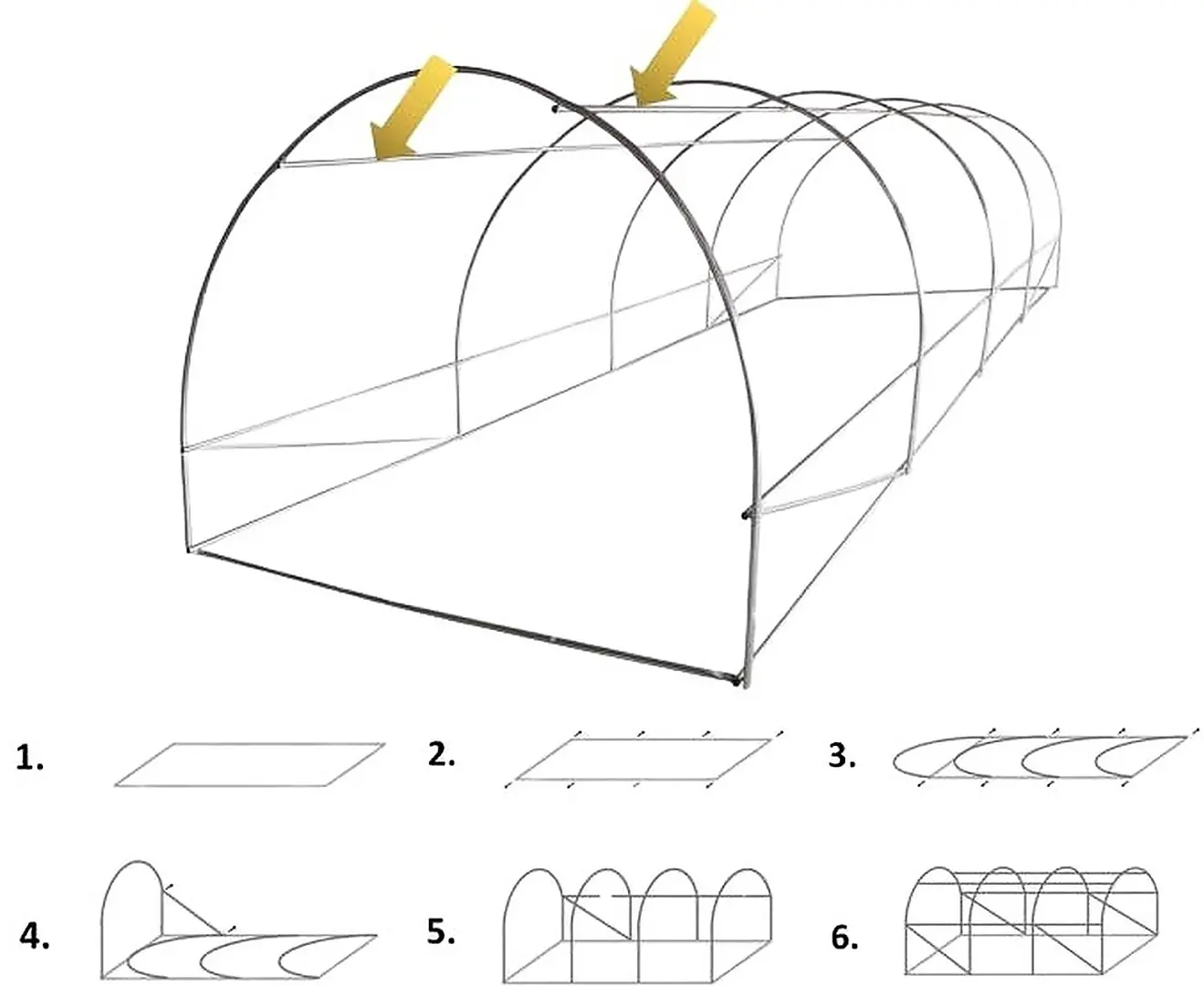 1.

2.

3.

4.

5.

6.