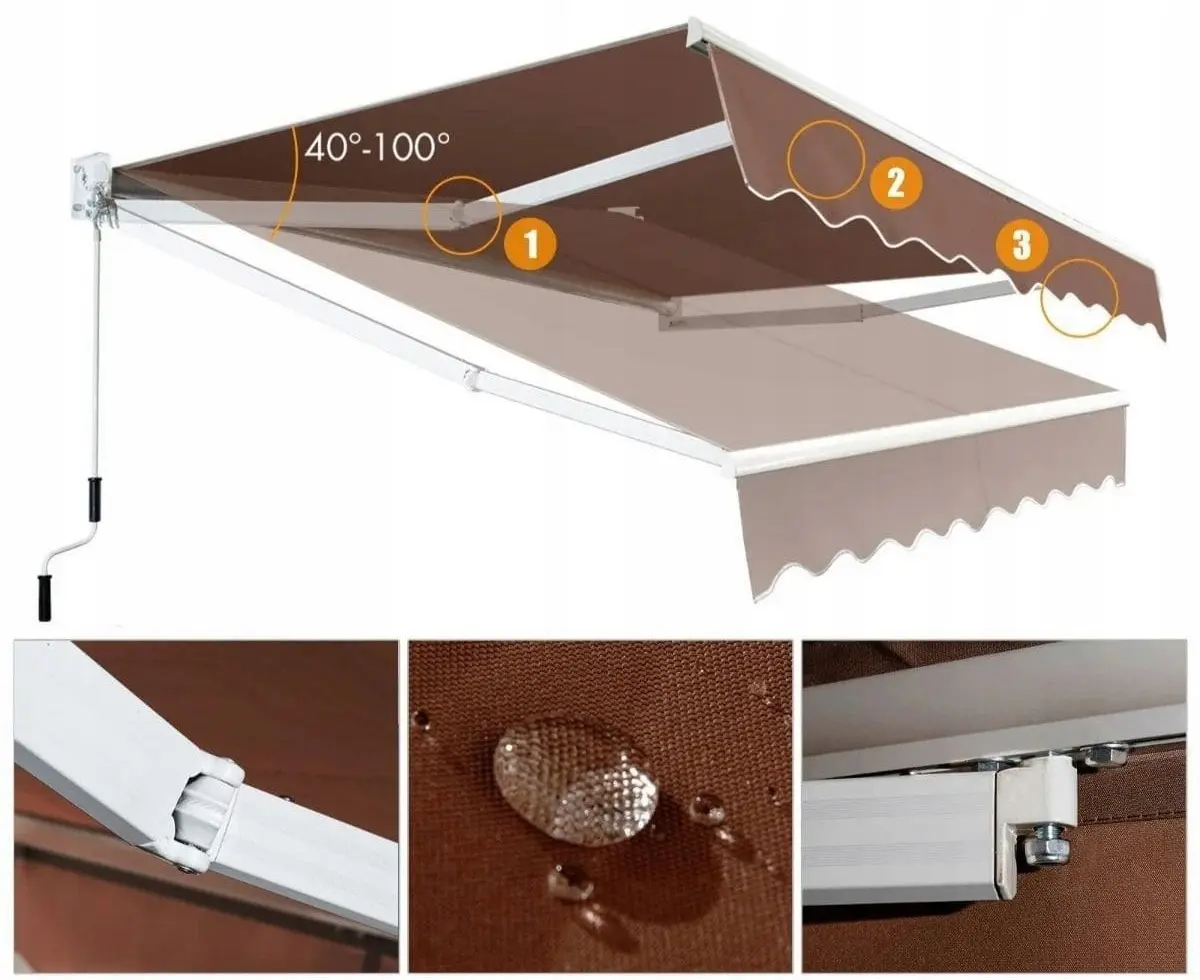 40°-100°

1

2

3