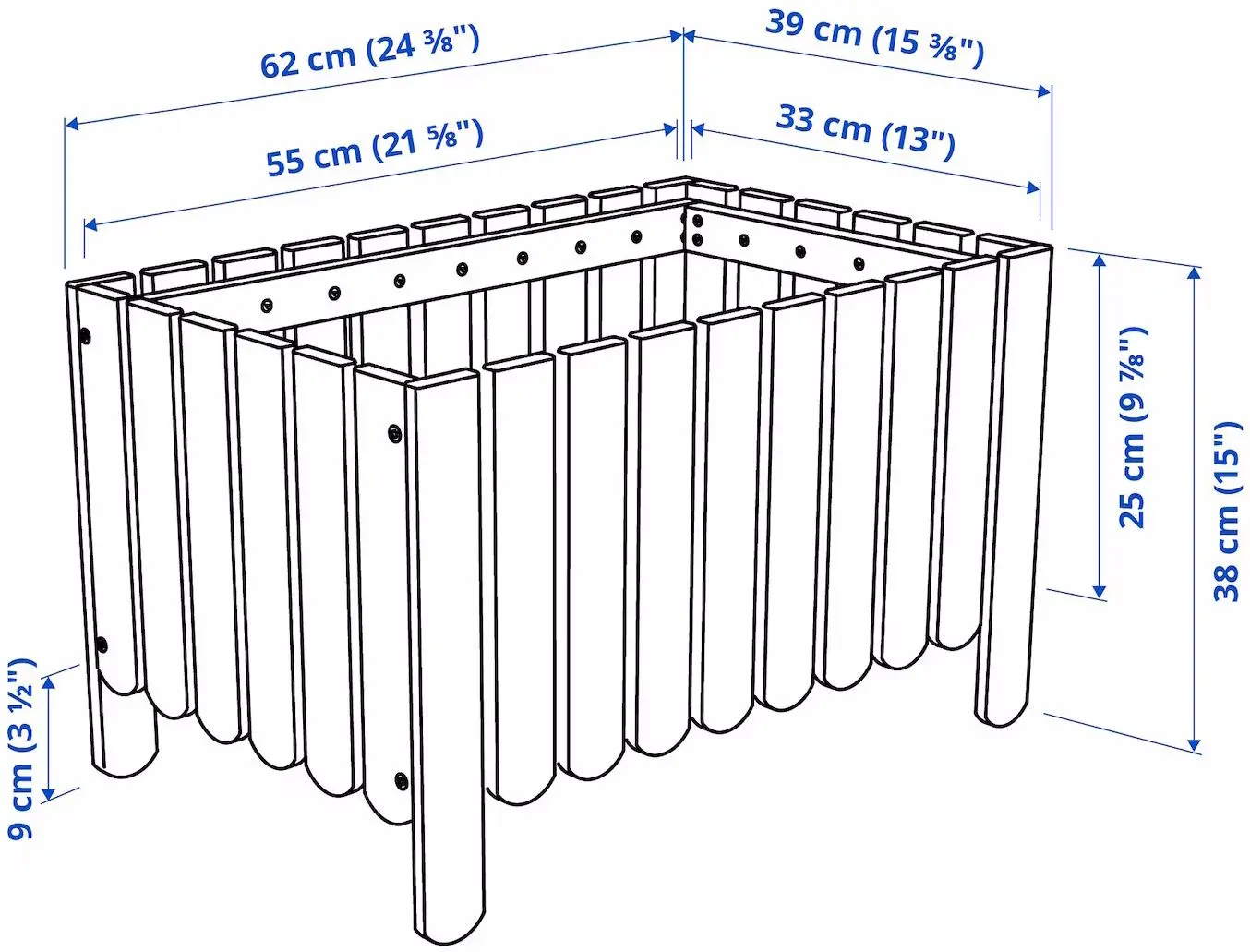 62 cm (24 ⅜")
39 cm (15 ⅜")
55 cm (21 ⅝")
33 cm (13")
25 cm (9 ⅞")
38 cm (15")
9 cm (3 ½")