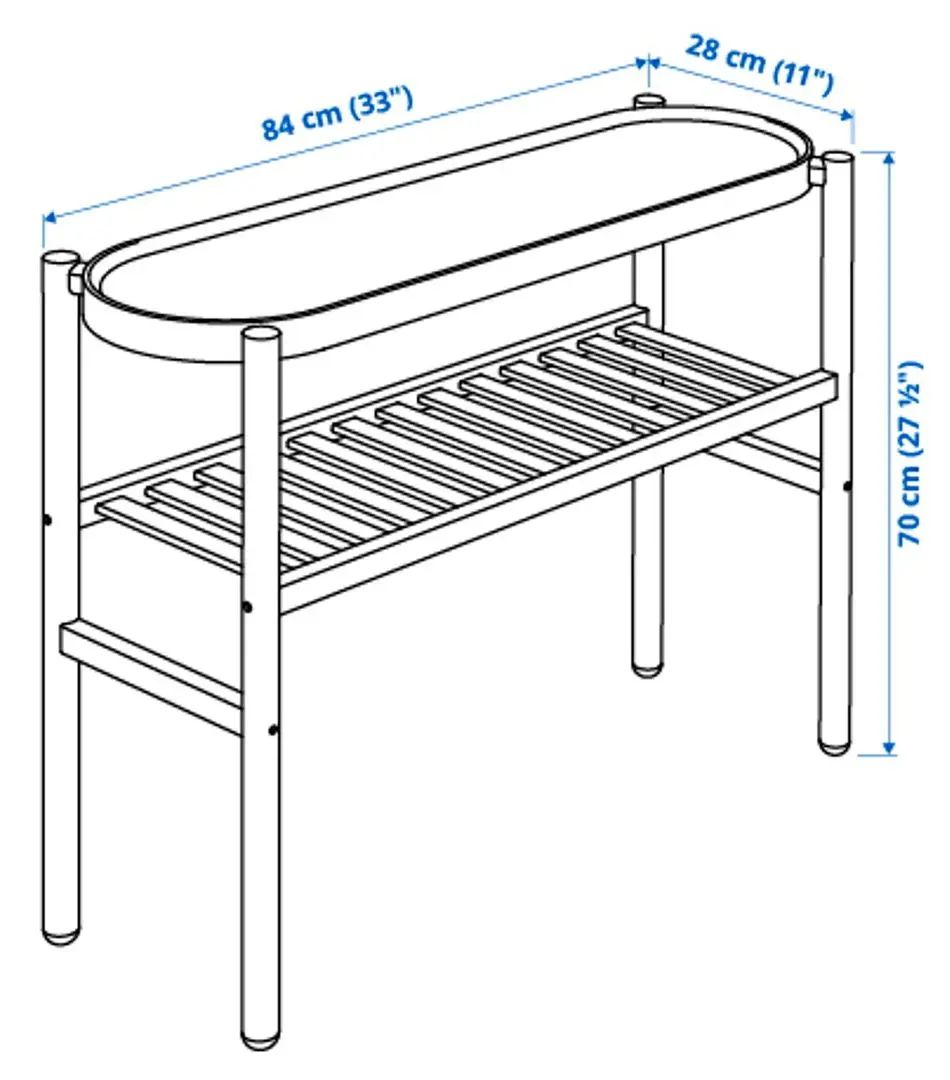 84 cm (33")
28 cm (11")
70 cm (27 ½")