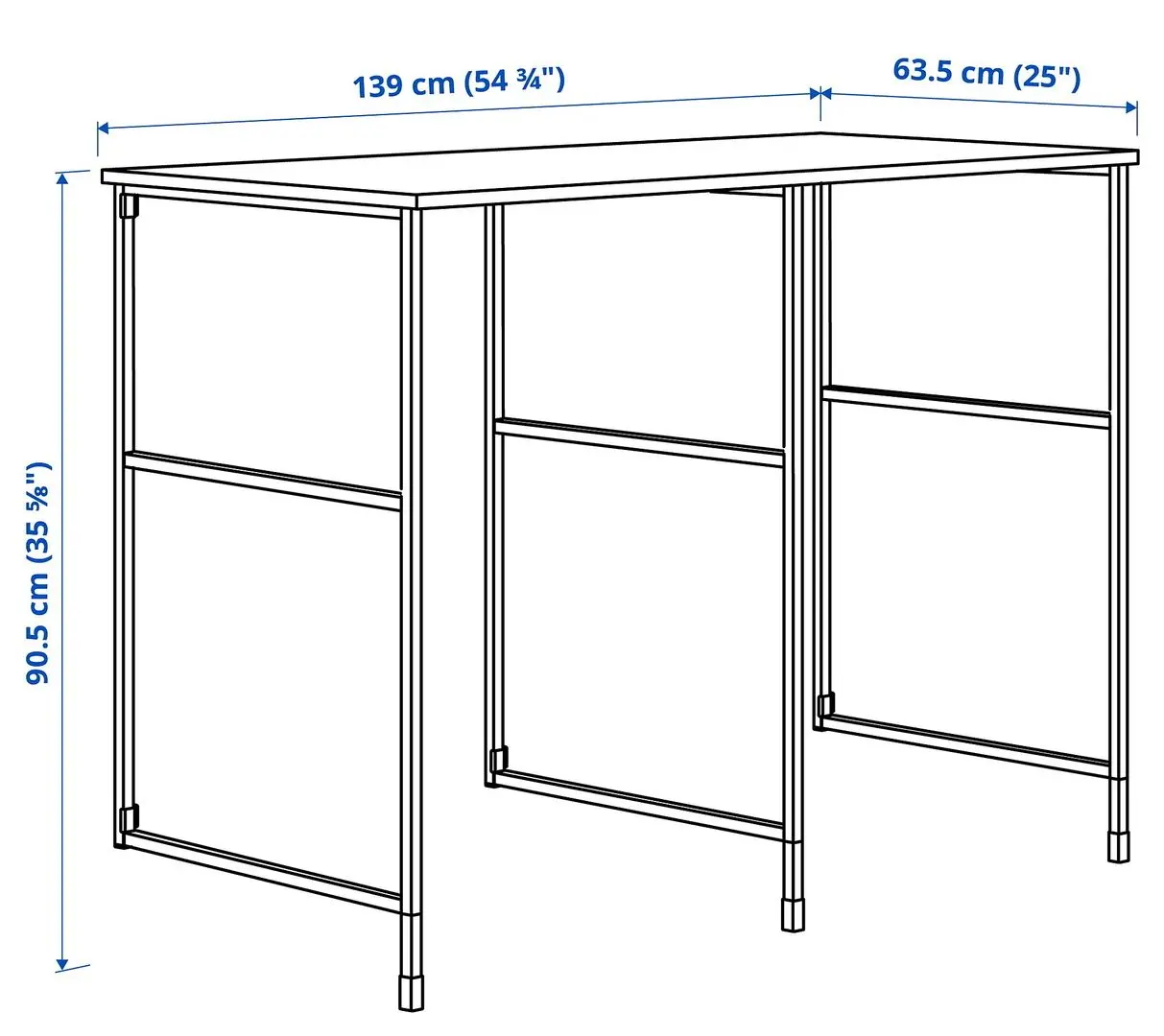 139 cm (54 ¾")
63.5 cm (25")
90.5 cm (35 ⅝")